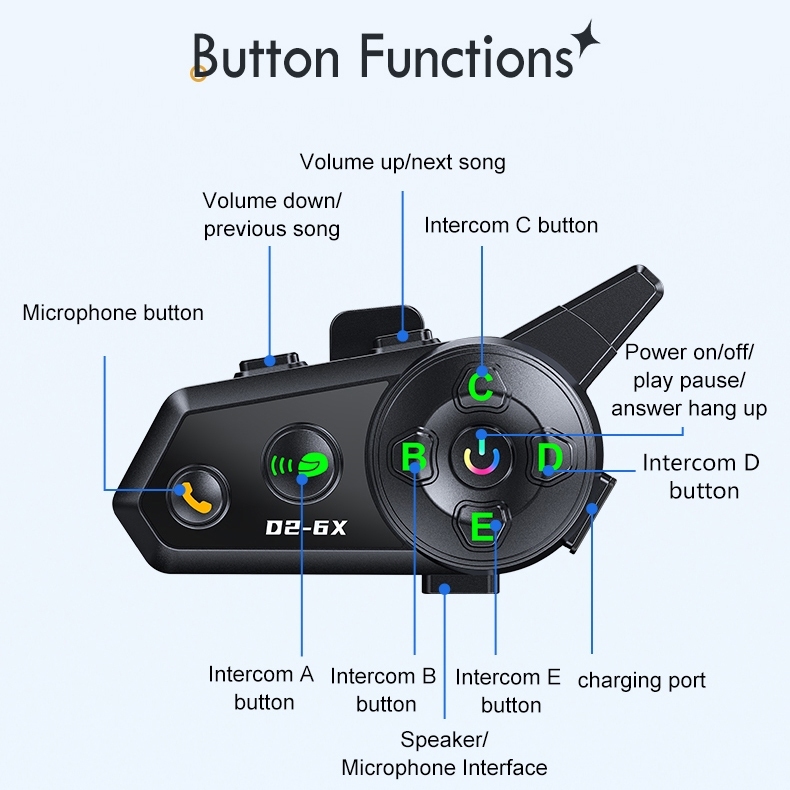 Button Functions

Volume up/next song

Volume down/ previous song

Intercom C button

Microphone button

Power on/off/ play pause/ answer hang up

Intercom D button

C

B

D

E

D2-6X

Intercom A button

Intercom B button

Intercom E button

charging port

Speaker/ Microphone Interface