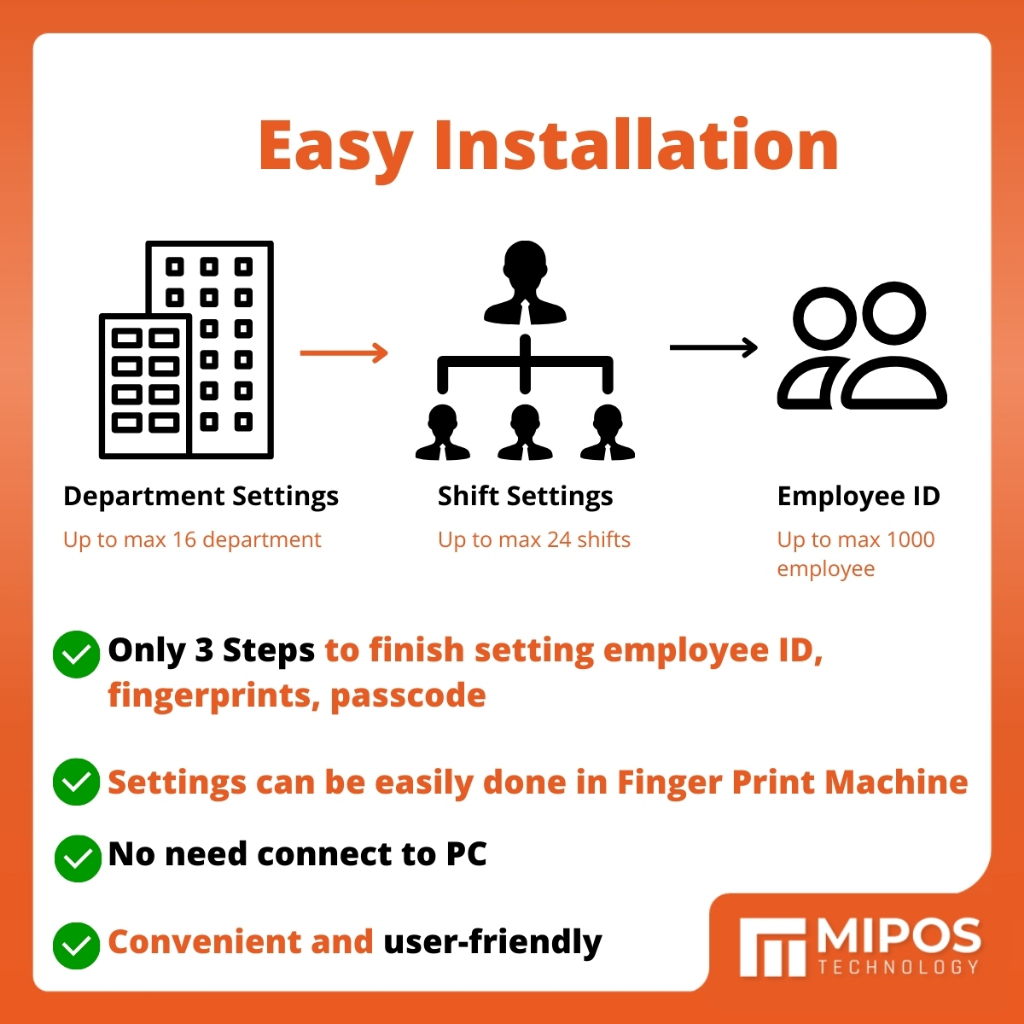 Easy Installation

Department Settings
Up to max 16 department

Shift Settings
Up to max 24 shifts

Employee ID
Up to max 1000 employee

Only 3 Steps to finish setting employee ID, fingerprints, passcode

Settings can be easily done in Finger Print Machine

No need connect to PC

Convenient and user-friendly

MIPOS
TECHNOLOGY