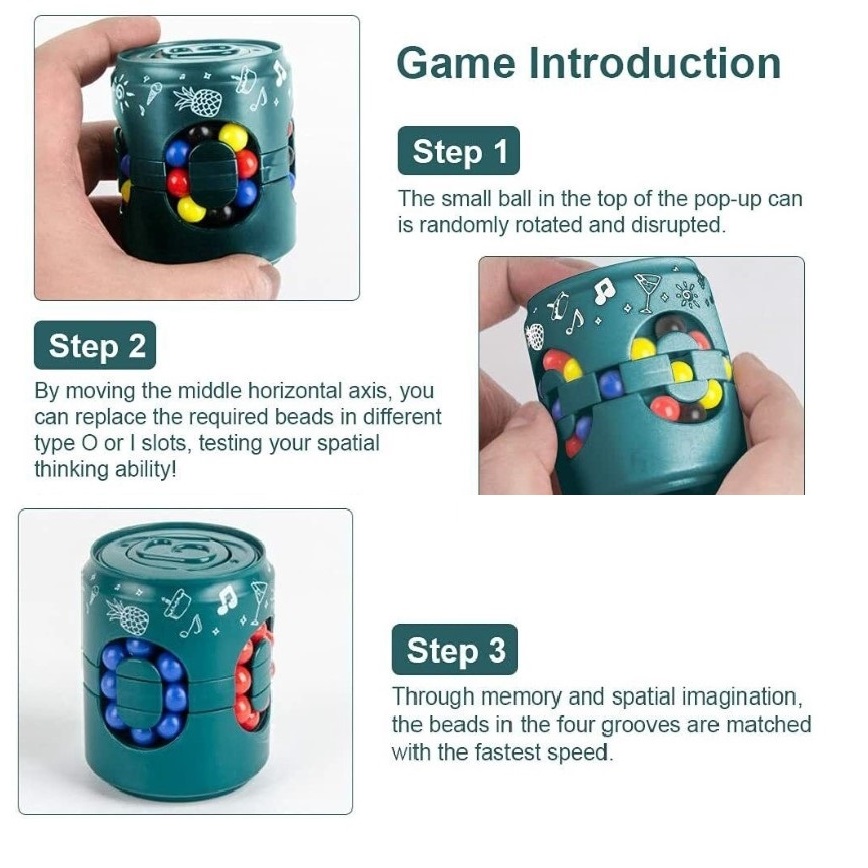 Game Introduction

Step 1

The small ball in the top of the pop-up can is randomly rotated and disrupted.

Step 2

By moving the middle horizontal axis, you can replace the required beads in different type O or I slots, testing your spatial thinking ability!

Step 3

Through memory and spatial imagination, the beads in the four grooves are matched with the fastest speed.