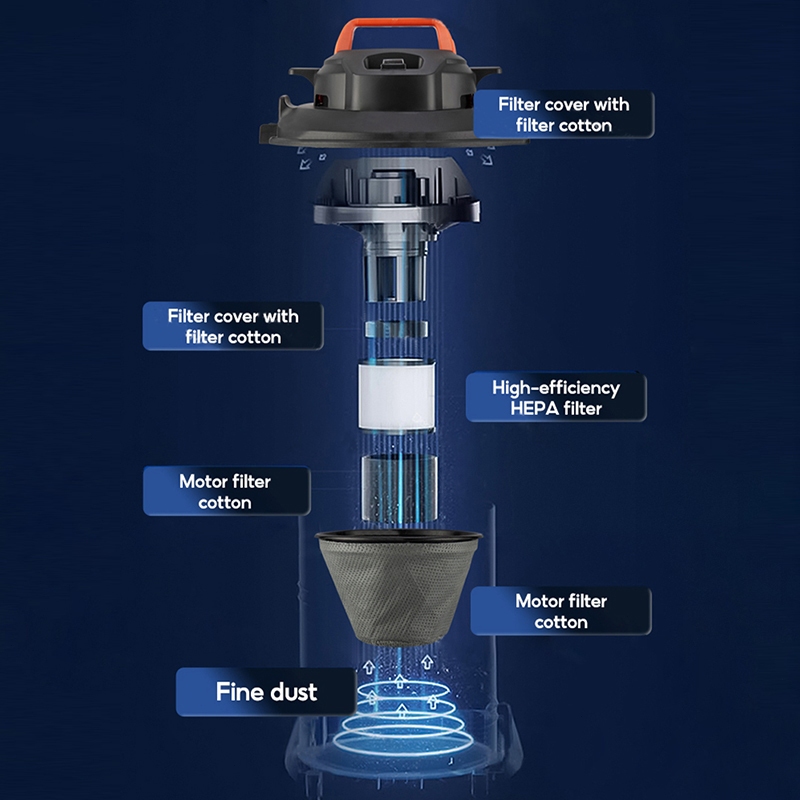 Filter cover with filter cotton

Filter cover with filter cotton

High-efficiency HEPA filter

Motor filter cotton

Motor filter cotton

Fine dust