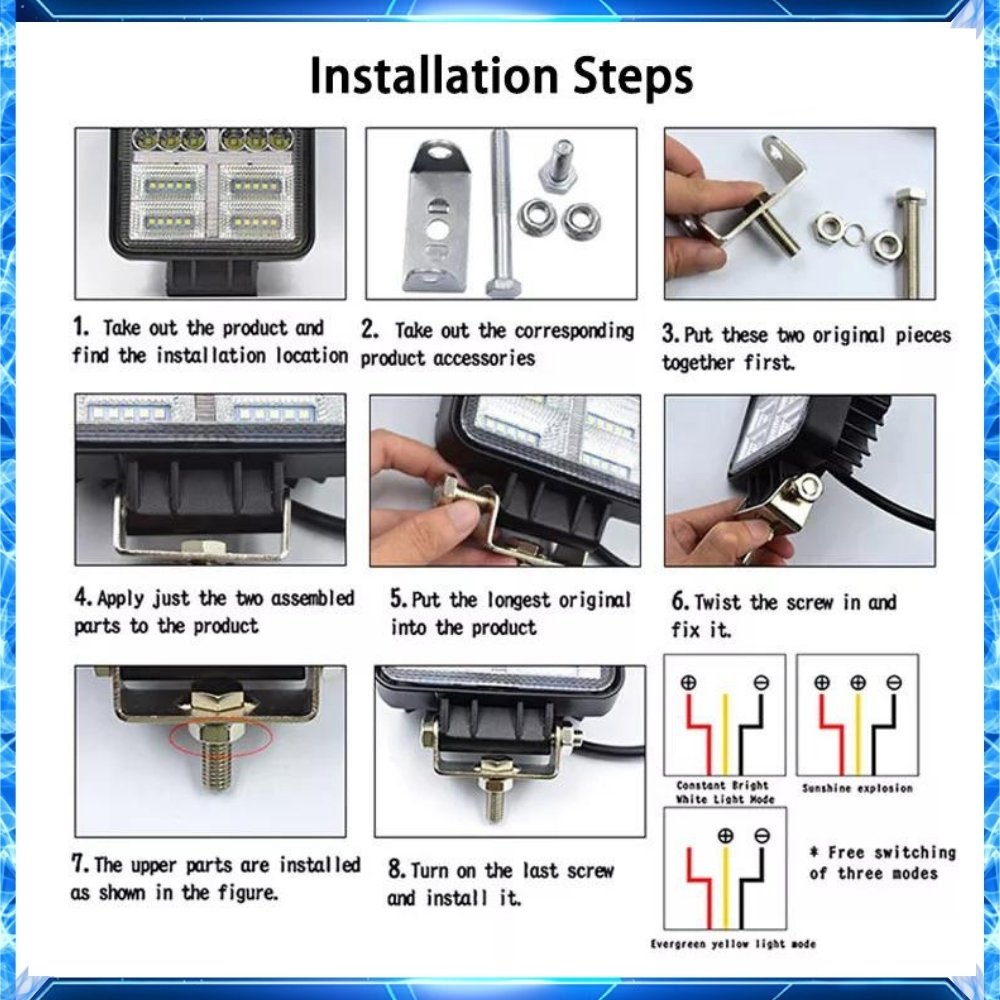 Installation Steps

1. Take out the product and find the installation location

2. Take out the corresponding product accessories

3. Put these two original pieces together first.

4. Apply just the two assembled parts to the product

5. Put the longest original into the product

6. Twist the screw in and fix it.

7. The upper parts are installed as shown in the figure.

8. Turn on the last screw and install it.

⊕ ⊖

Constant Bright White Light Mode

⊕ ⊕ ⊖

Sunshine explosion

⊕ ⊖

Evergreen yellow light mode

* Free switching of three modes