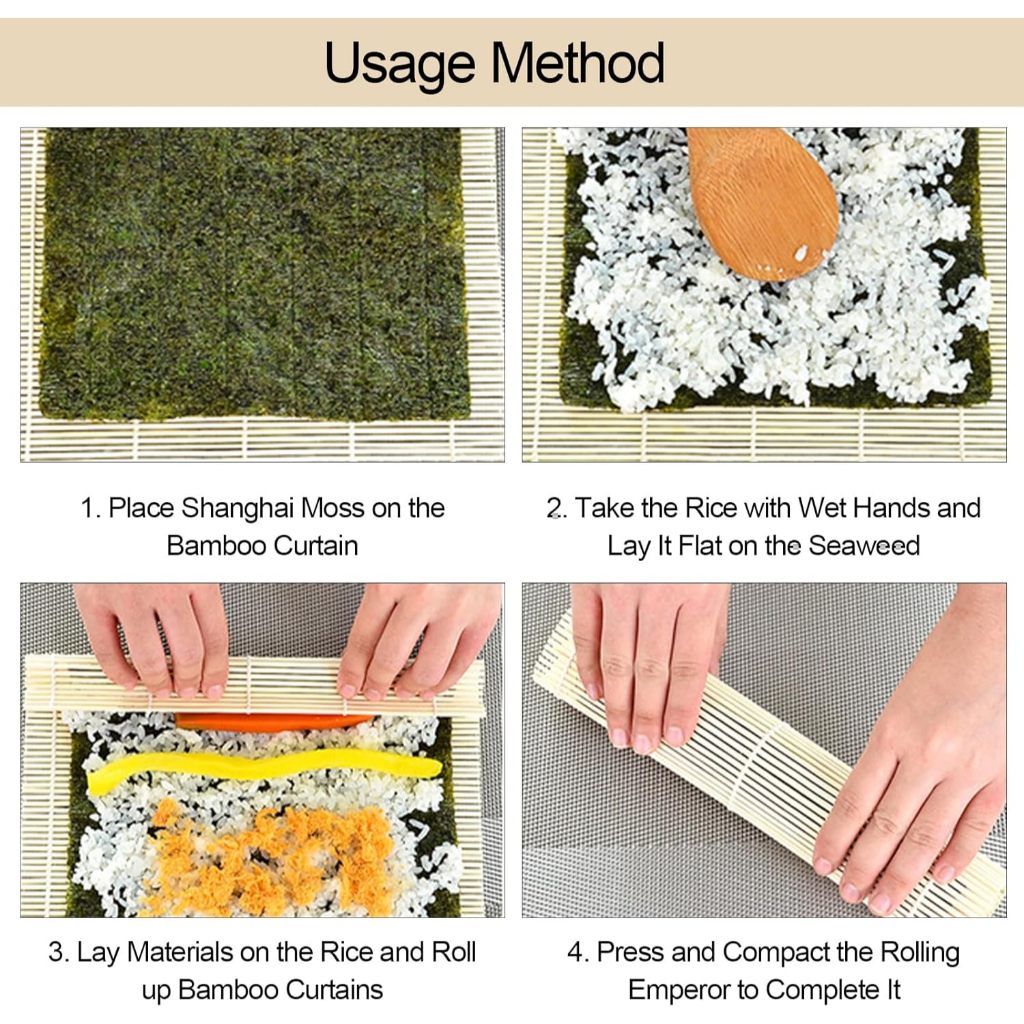 Usage Method

1. Place Shanghai Moss on the Bamboo Curtain

2. Take the Rice with Wet Hands and Lay It Flat on the Seaweed

3. Lay Materials on the Rice and Roll up Bamboo Curtains

4. Press and Compact the Rolling Emperor to Complete It