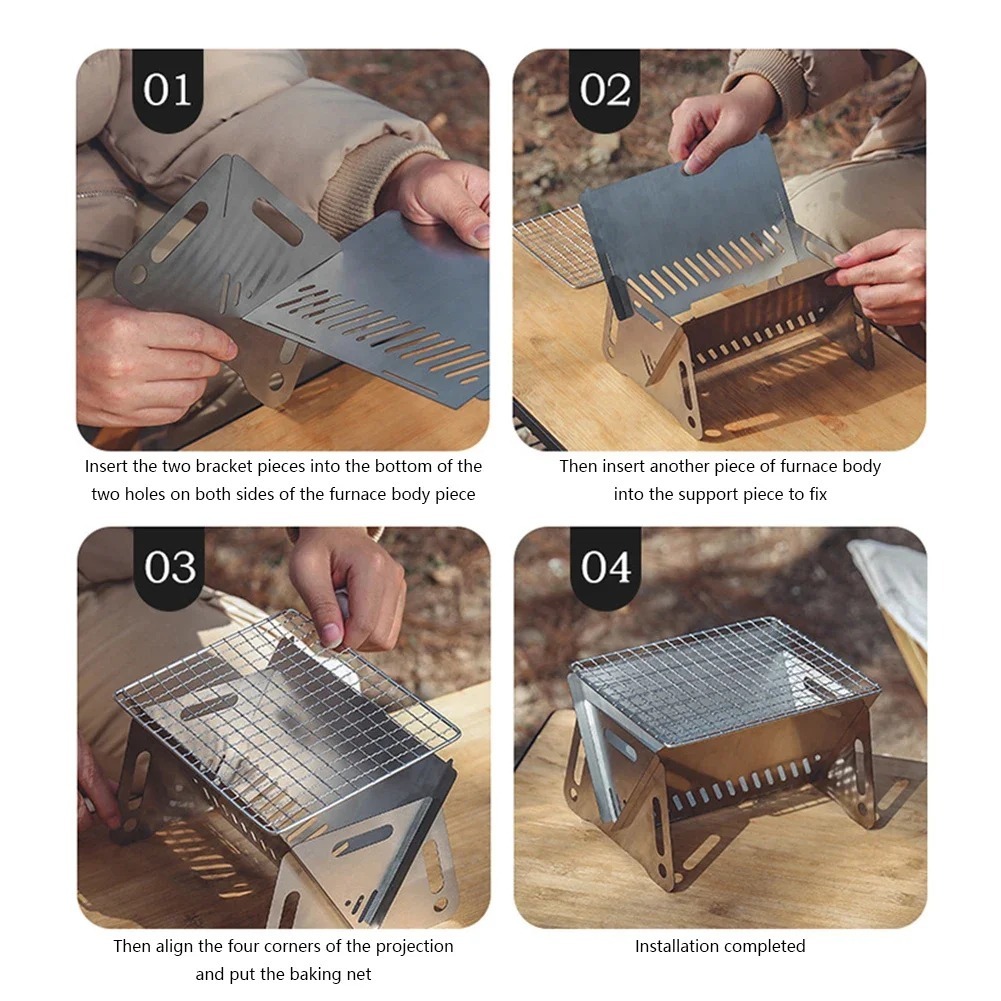 01

Insert the two bracket pieces into the bottom of the two holes on both sides of the furnace body piece

02

Then insert another piece of furnace body into the support piece to fix

03

Then align the four corners of the projection and put the baking net

04

Installation completed