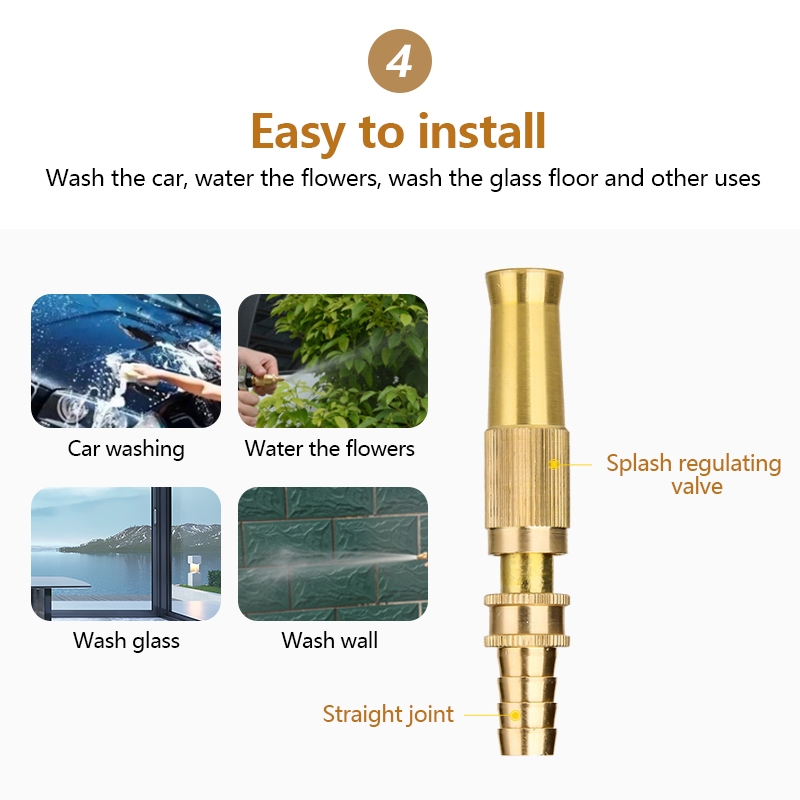 4

Easy to install

Wash the car, water the flowers, wash the glass floor and other uses

Car washing

Water the flowers

Wash glass

Wash wall

Splash regulating valve

Straight joint