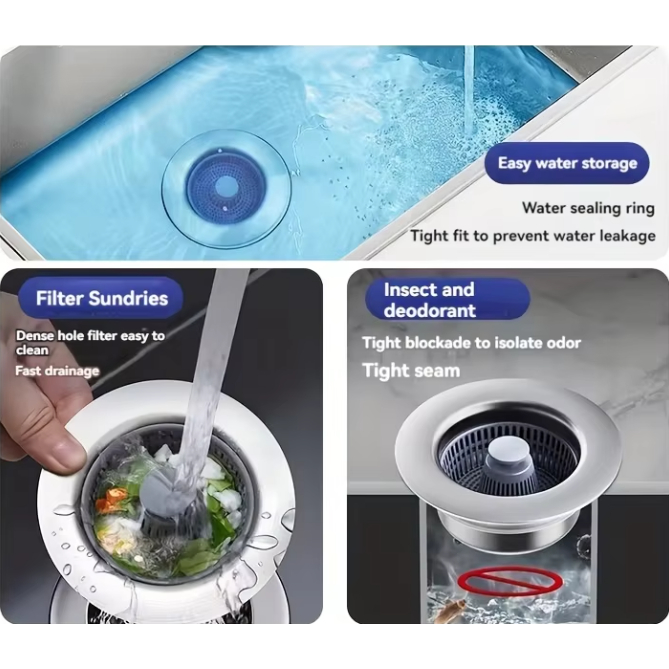 Easy water storage

Water sealing ring

Tight fit to prevent water leakage

Filter Sundries

Dense hole filter easy to clean

Fast drainage

Insect and deodorant

Tight blockade to isolate odor

Tight seam