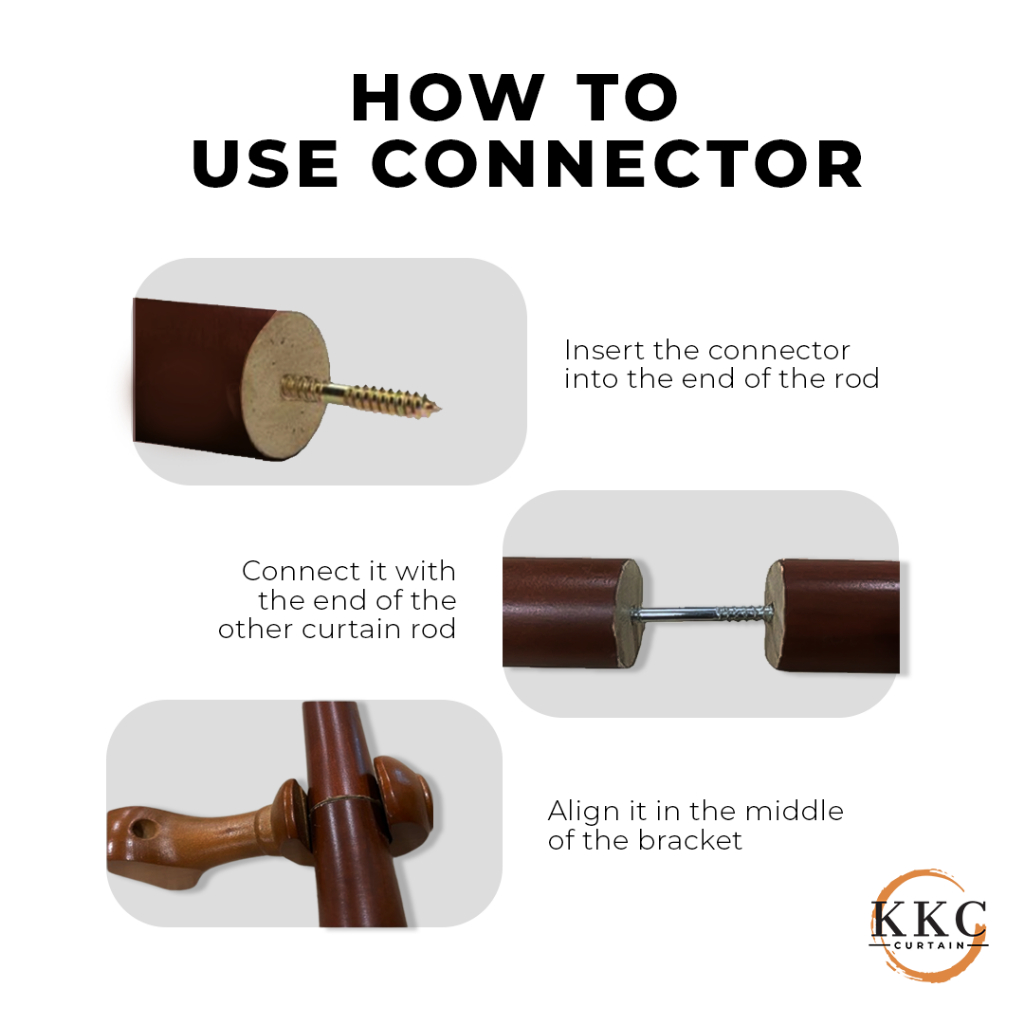 HOW TO
USE CONNECTOR

Insert the connector into the end of the rod

Connect it with the end of the other curtain rod

Align it in the middle of the bracket

KKC
CURTAIN