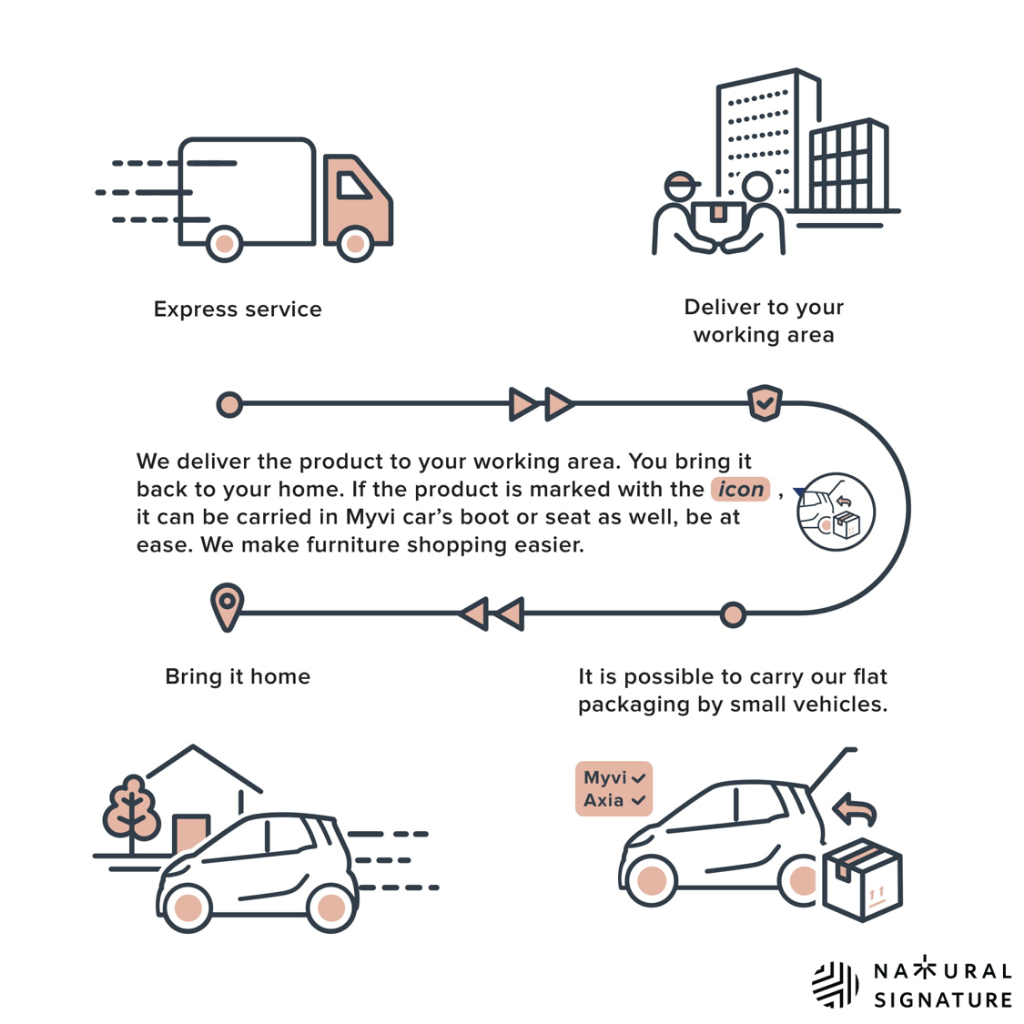 Express service

Deliver to your working area

We deliver the product to your working area. You bring it back to your home. If the product is marked with the icon , it can be carried in Myvi car's boot or seat as well, be at ease. We make furniture shopping easier.

Bring it home

It is possible to carry our flat packaging by small vehicles.

Myvi ✓
Axia ✓

NATURAL SIGNATURE