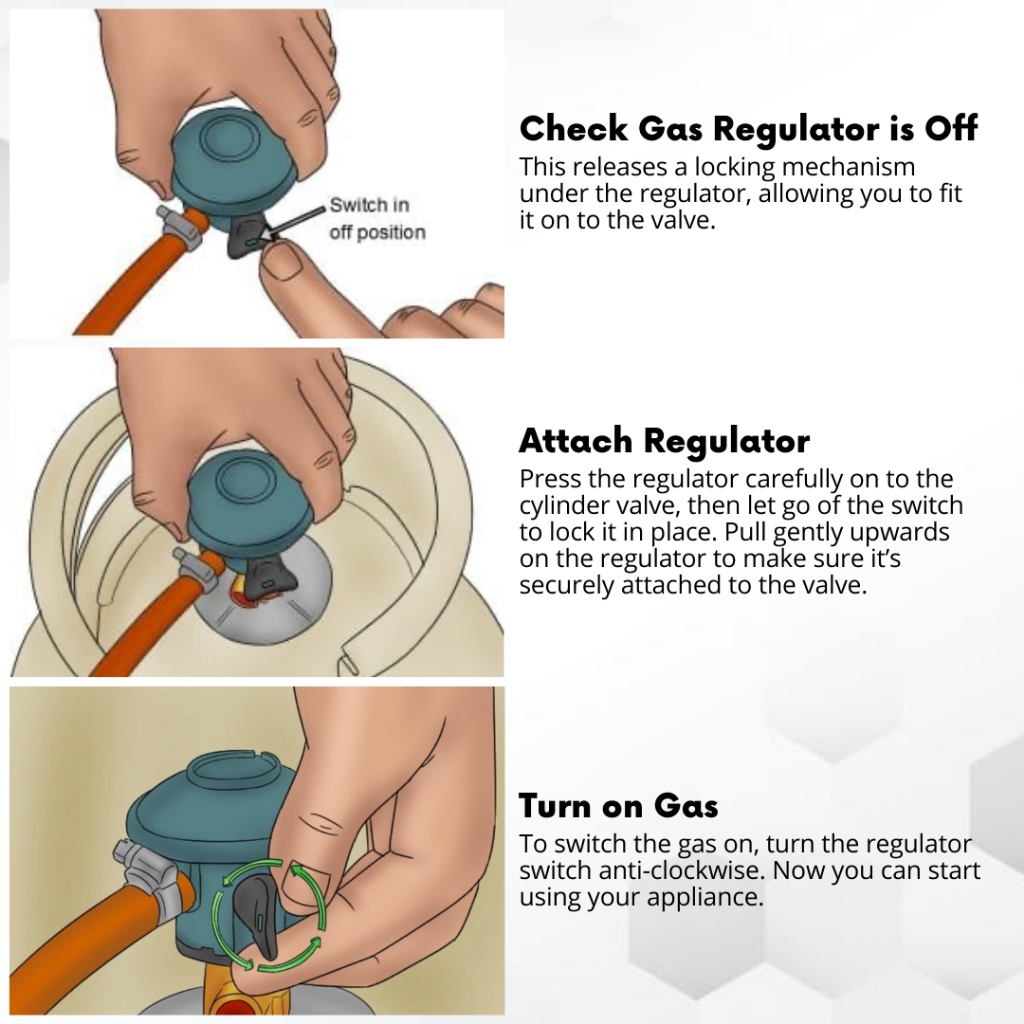 Switch in off position

Check Gas Regulator is Off
This releases a locking mechanism under the regulator, allowing you to fit it on to the valve.

Attach Regulator
Press the regulator carefully on to the cylinder valve, then let go of the switch to lock it in place. Pull gently upwards on the regulator to make sure it's securely attached to the valve.

Turn on Gas
To switch the gas on, turn the regulator switch anti-clockwise. Now you can start using your appliance.