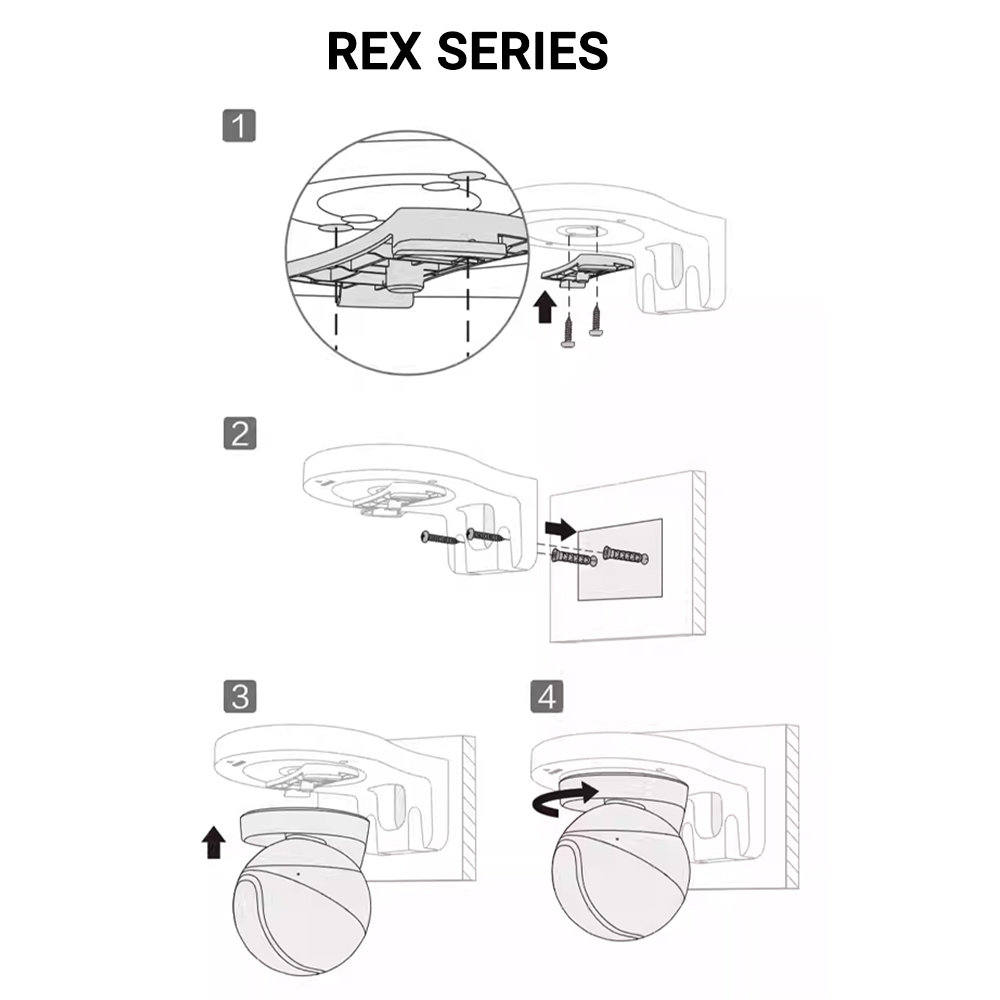 REX SERIES

1

2

3

4