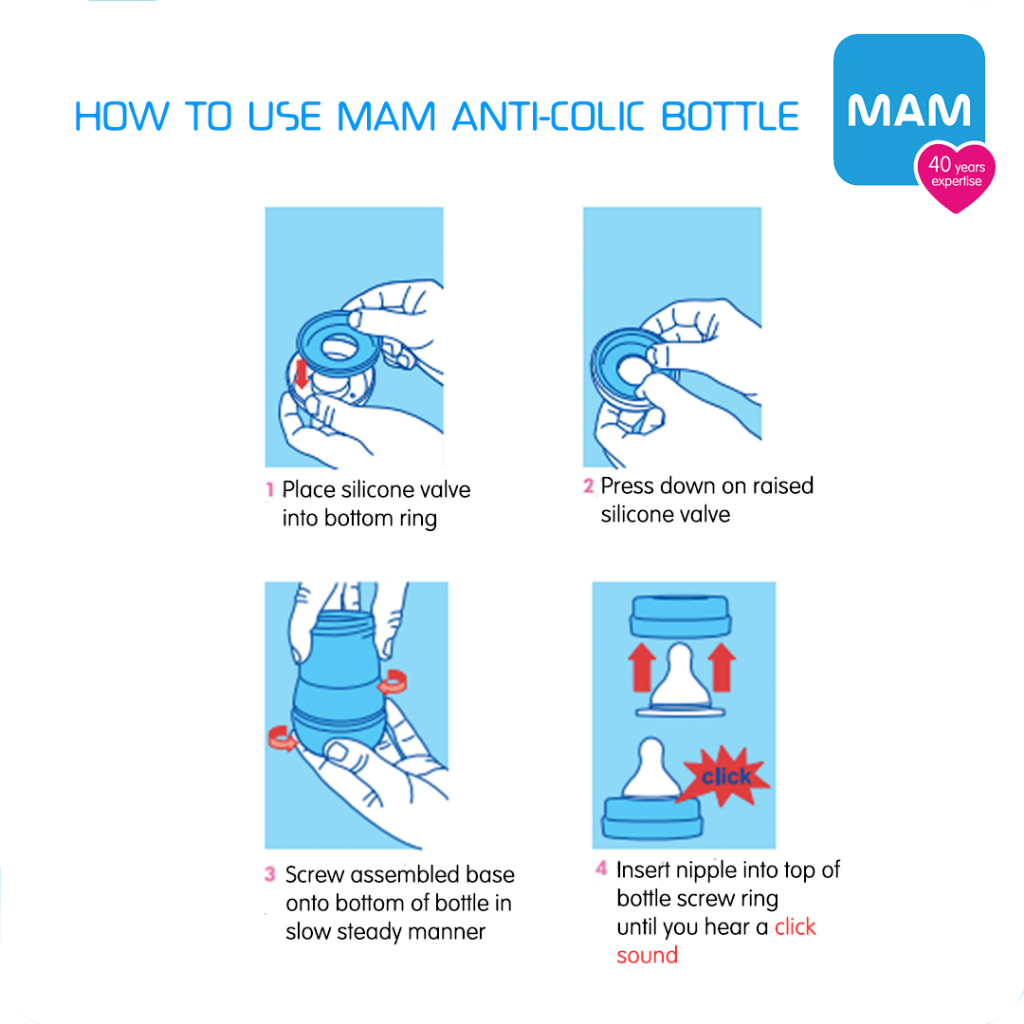 HOW TO USE MAM ANTI-COLIC BOTTLE

MAM
40 years expertise

1 Place silicone valve into bottom ring

2 Press down on raised silicone valve

3 Screw assembled base onto bottom of bottle in slow steady manner

click

4 Insert nipple into top of bottle screw ring until you hear a click sound