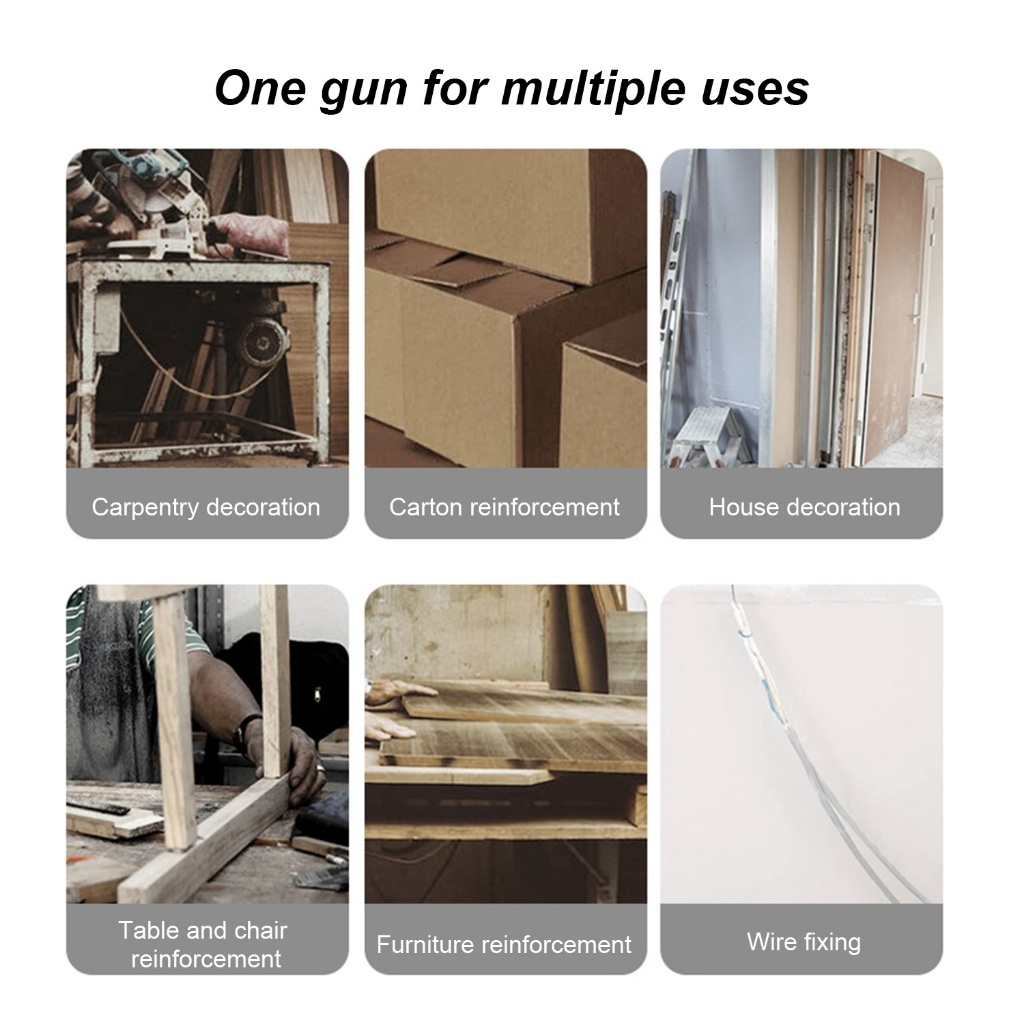 One gun for multiple uses

Carpentry decoration

Carton reinforcement

House decoration

Table and chair reinforcement

Furniture reinforcement

Wire fixing