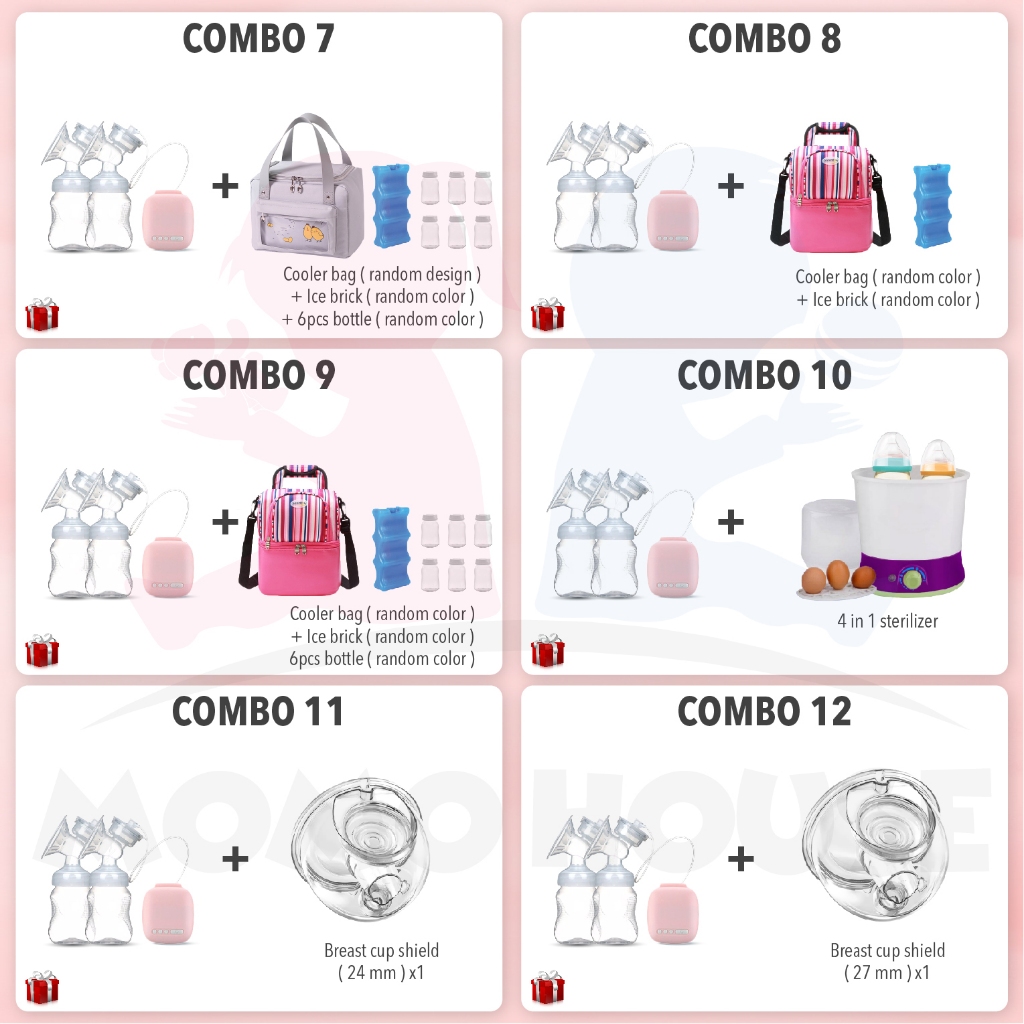 COMBO 7

+

Cooler bag ( random design )
+ Ice brick ( random color )
+ 6pcs bottle ( random color )

COMBO 8

+

Cooler bag ( random color )
+ Ice brick ( random color )

COMBO 9

+

Cooler bag ( random color )
+ Ice brick ( random color )
6pcs bottle ( random color )

COMBO 10

+

4 in 1 sterilizer

COMBO 11

+

Breast cup shield
( 24 mm ) x1

COMBO 12

+

Breast cup shield
( 27 mm ) x1

MOMOHOUSE