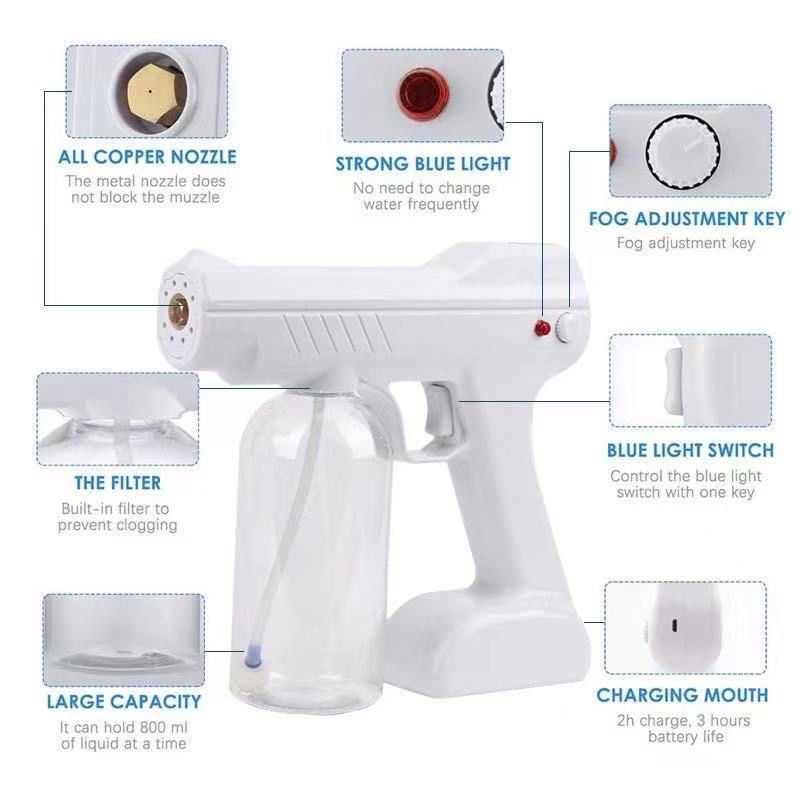 ALL COPPER NOZZLE
The metal nozzle does not block the muzzle

STRONG BLUE LIGHT
No need to change water frequently

FOG ADJUSTMENT KEY
Fog adjustment key

THE FILTER
Built-in filter to prevent clogging

BLUE LIGHT SWITCH
Control the blue light switch with one key

LARGE CAPACITY
It can hold 800 ml of liquid at a time

CHARGING MOUTH
2h charge, 3 hours battery life