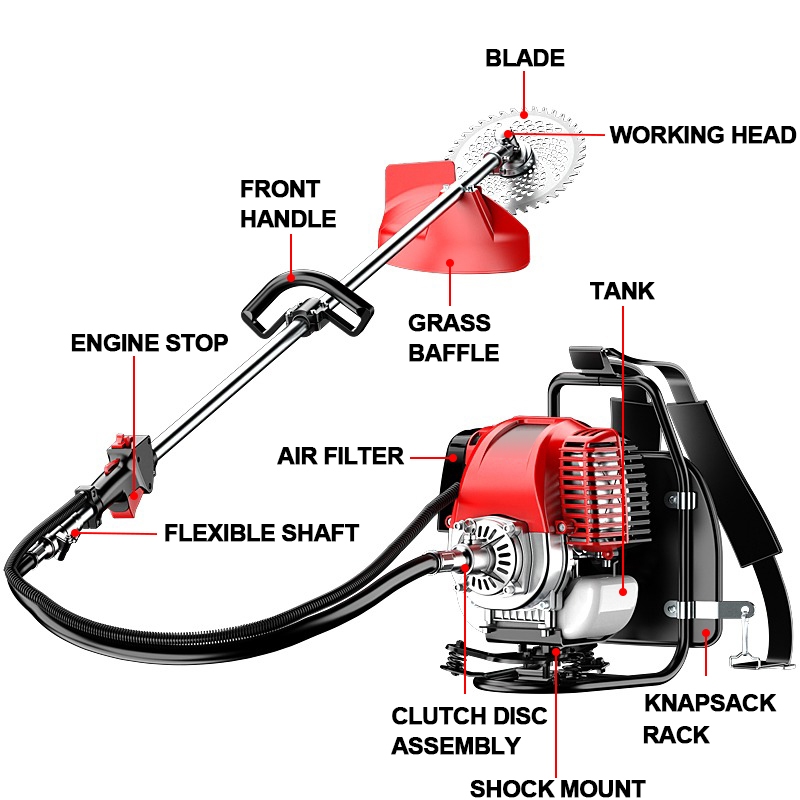 BLADE

WORKING HEAD

FRONT HANDLE

GRASS BAFFLE

TANK

ENGINE STOP

AIR FILTER

FLEXIBLE SHAFT

CLUTCH DISC ASSEMBLY

KNAPSACK RACK

SHOCK MOUNT