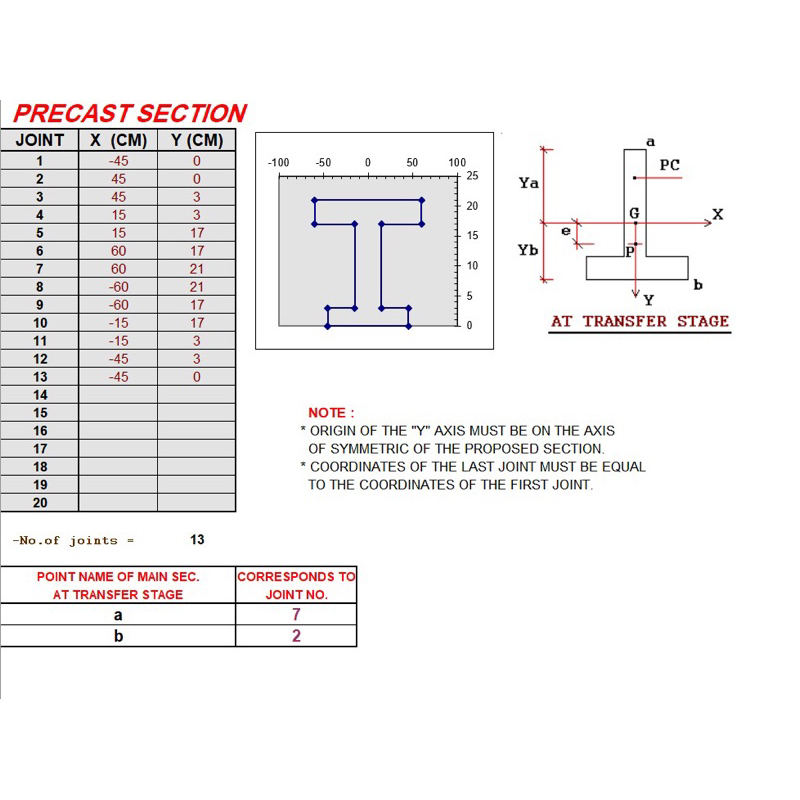 PRECAST SECTION

| JOINT | X (CM) | Y (CM) |
|---|---|---|
| 1 | -45 | 0 |
| 2 | 45 | 0 |
| 3 | 45 | 3 |
| 4 | 15 | 3 |
| 5 | 15 | 17 |
| 6 | 60 | 17 |
| 7 | 60 | 21 |
| 8 | -60 | 21 |
| 9 | -60 | 17 |
| 10 | -15 | 17 |
| 11 | -15 | 3 |
| 12 | -45 | 3 |
| 13 | -45 | 0 |
| 14 | | |
| 15 | | |
| 16 | | |
| 17 | | |
| 18 | | |
| 19 | | |
| 20 | | |

-100 -50 0 50 100
25 20 15 10 5 0

a
PC
Ya
G
X
e
Yb
P
b
Y
AT TRANSFER STAGE

NOTE :
* ORIGIN OF THE "Y" AXIS MUST BE ON THE AXIS OF SYMMETRIC OF THE PROPOSED SECTION.
* COORDINATES OF THE LAST JOINT MUST BE EQUAL TO THE COORDINATES OF THE FIRST JOINT.

-No.of joints = 13

| POINT NAME OF MAIN SEC. AT TRANSFER STAGE | CORRESPONDS TO JOINT NO. |
|---|---|
| a | 7 |
| b | 2 |