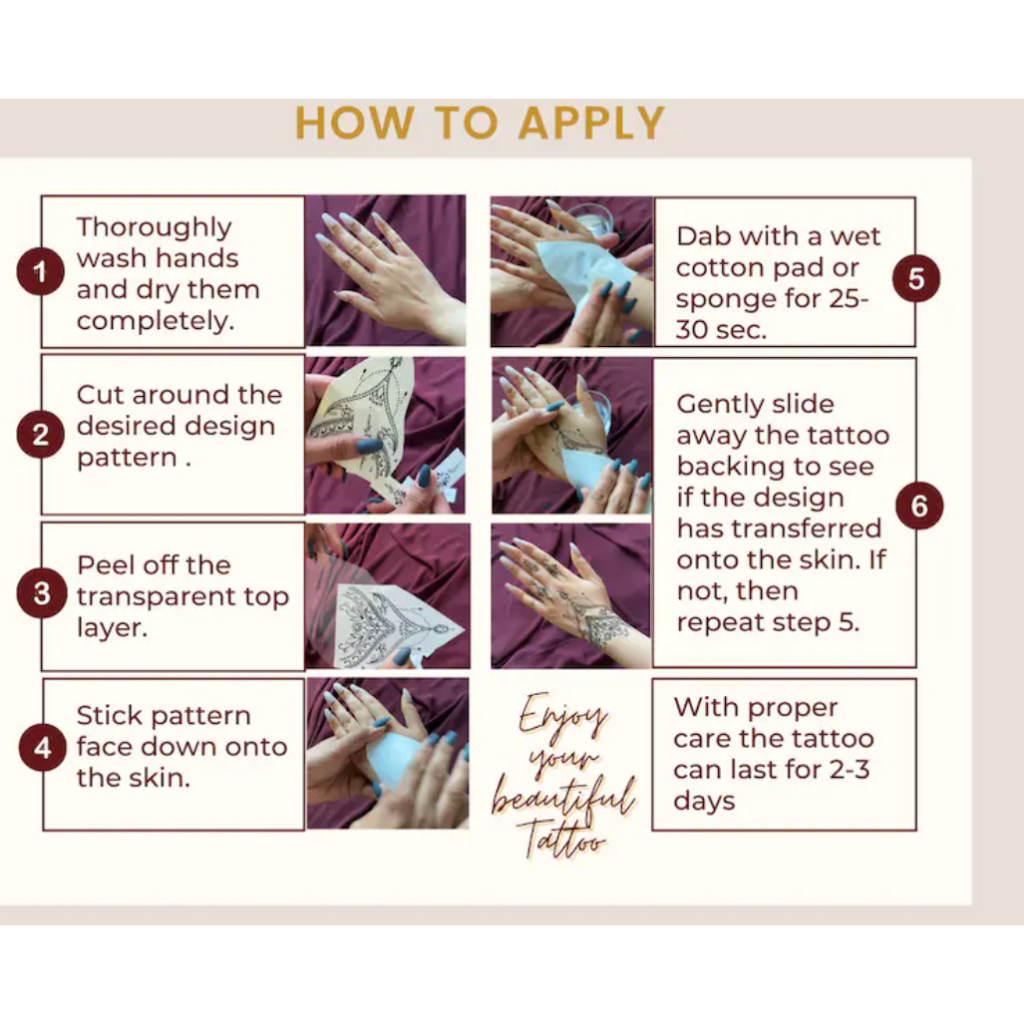 HOW TO APPLY

1 Thoroughly wash hands and dry them completely.

2 Cut around the desired design pattern .

3 Peel off the transparent top layer.

4 Stick pattern face down onto the skin.

Dab with a wet cotton pad or sponge for 25-30 sec. 5

Gently slide away the tattoo backing to see if the design has transferred onto the skin. If not, then repeat step 5. 6

Enjoy your beautiful Tattoo

With proper care the tattoo can last for 2-3 days