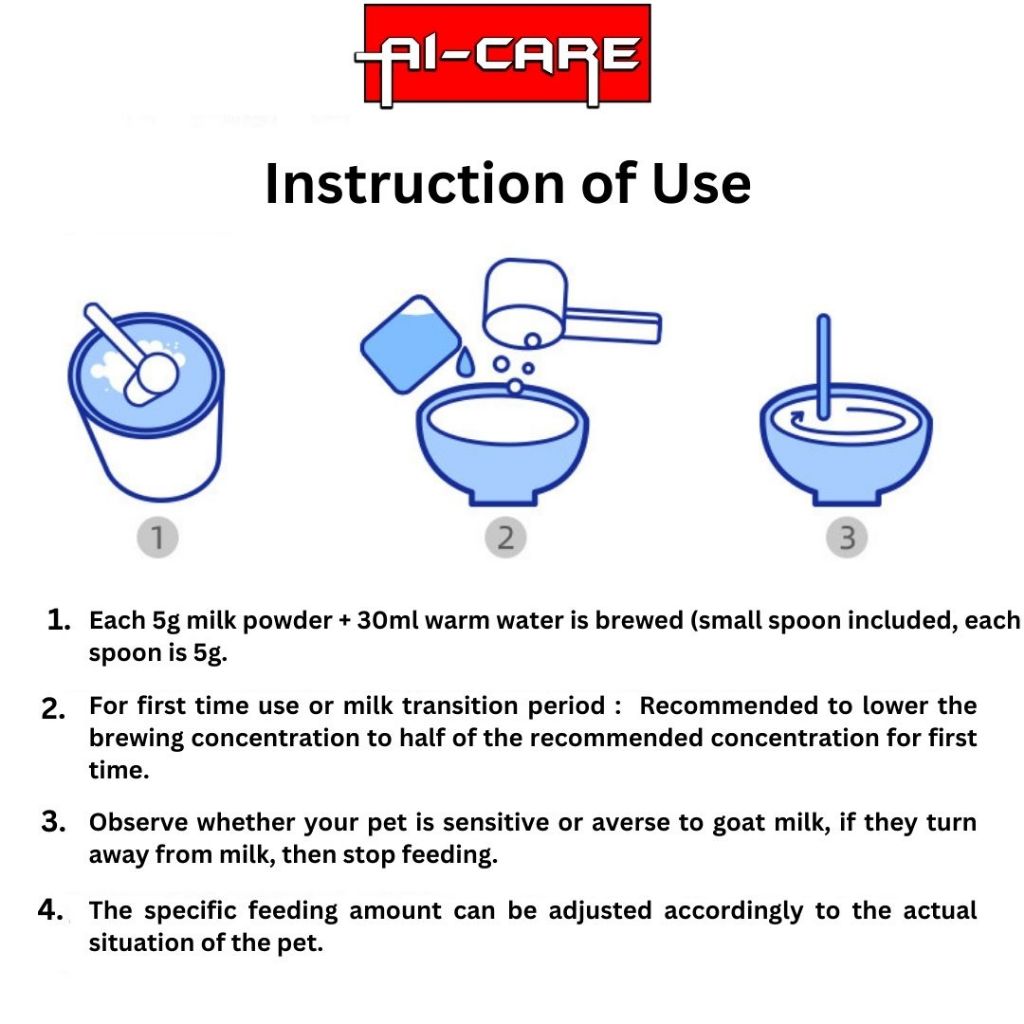 AI-CARE

Instruction of Use

1

2

3

1. Each 5g milk powder + 30ml warm water is brewed (small spoon included, each spoon is 5g.

2. For first time use or milk transition period : Recommended to lower the brewing concentration to half of the recommended concentration for first time.

3. Observe whether your pet is sensitive or averse to goat milk, if they turn away from milk, then stop feeding.

4. The specific feeding amount can be adjusted accordingly to the actual situation of the pet.