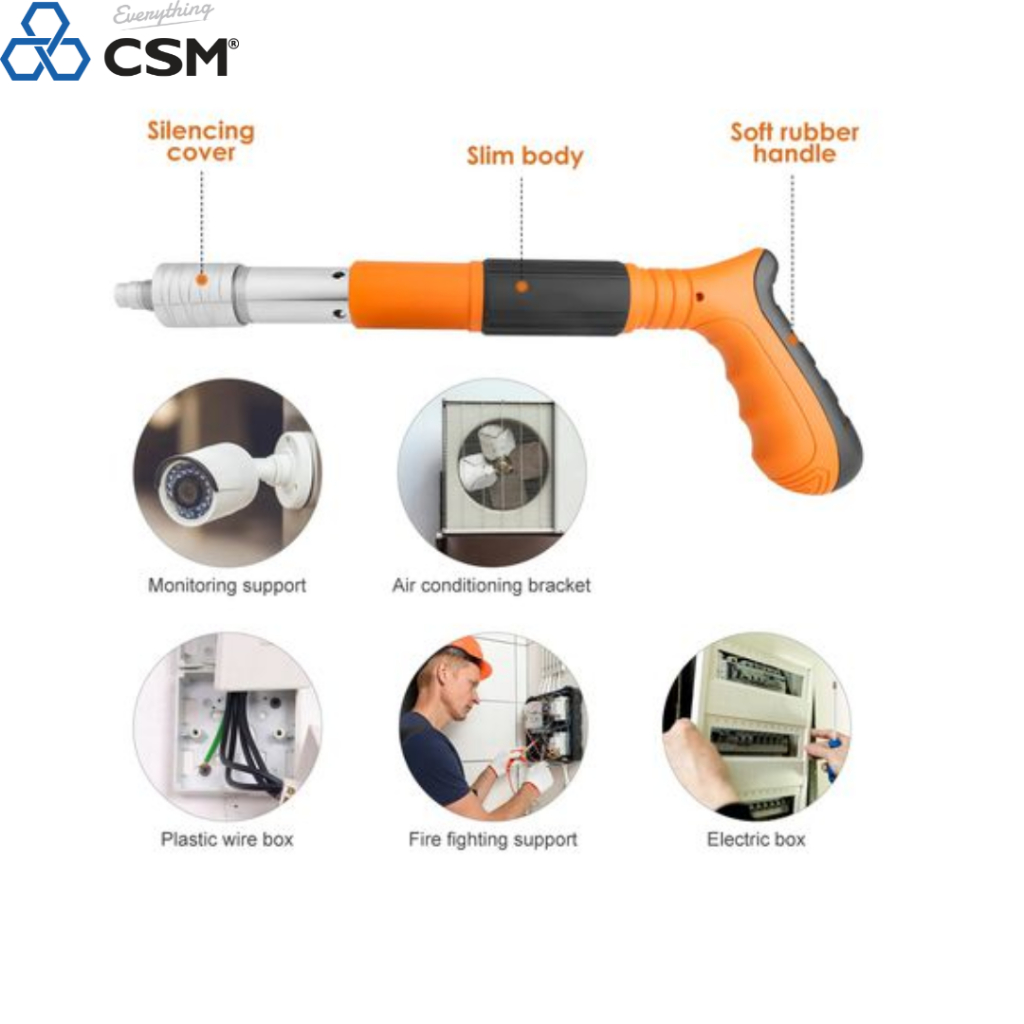 Everything
CSM®

Silencing cover

Slim body

Soft rubber handle

Monitoring support

Air conditioning bracket

Plastic wire box

Fire fighting support

Electric box