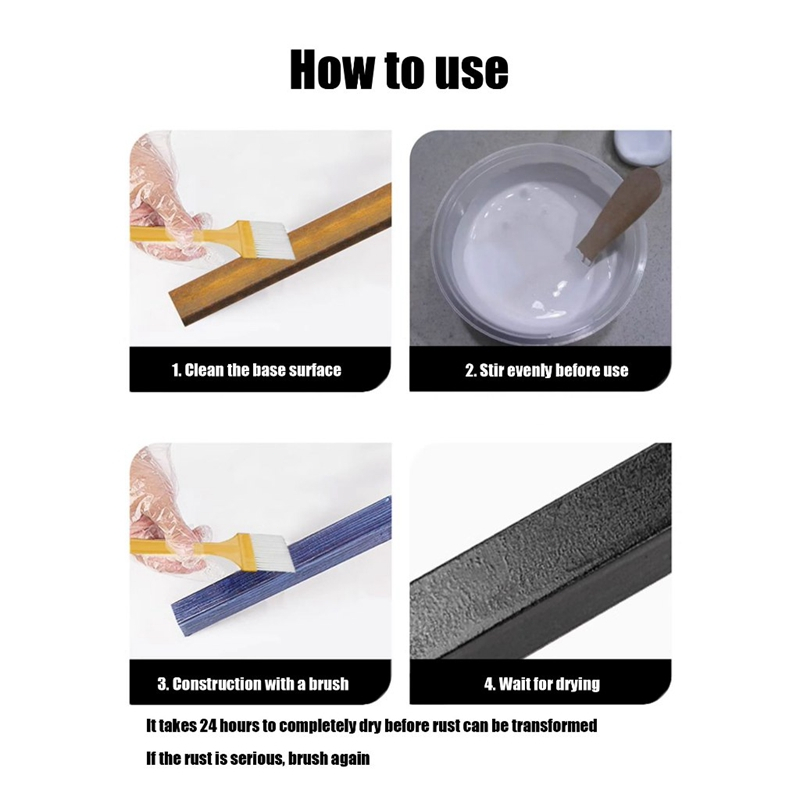 How to use

1. Clean the base surface

2. Stir evenly before use

3. Construction with a brush

4. Wait for drying

It takes 24 hours to completely dry before rust can be transformed

If the rust is serious, brush again