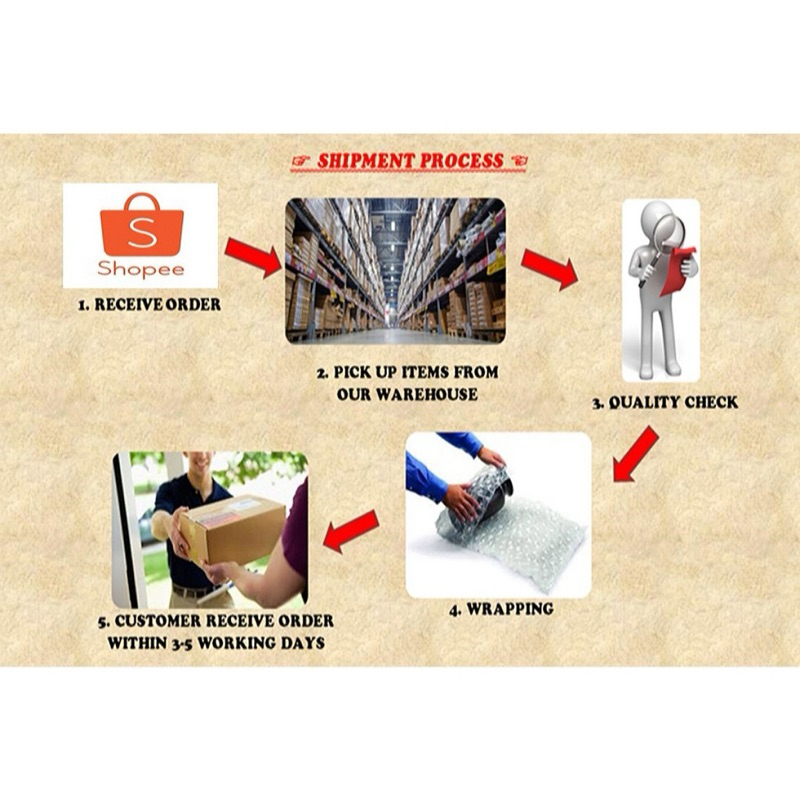 ☞ SHIPMENT PROCESS ☜

S
Shopee

1. RECEIVE ORDER

2. PICK UP ITEMS FROM OUR WAREHOUSE

3. QUALITY CHECK

4. WRAPPING

5. CUSTOMER RECEIVE ORDER WITHIN 3-5 WORKING DAYS