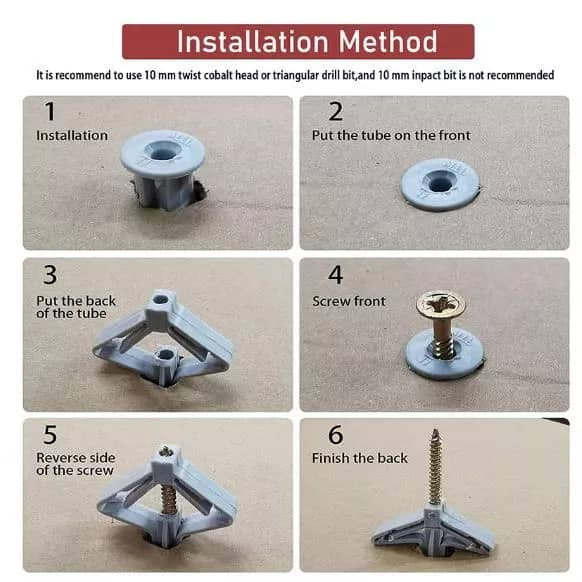 Installation Method

It is recommend to use 10 mm twist cobalt head or triangular drill bit,and 10 mm inpact bit is not recommended

1
Installation

2
Put the tube on the front

3
Put the back of the tube

4
Screw front

5
Reverse side of the screw

6
Finish the back