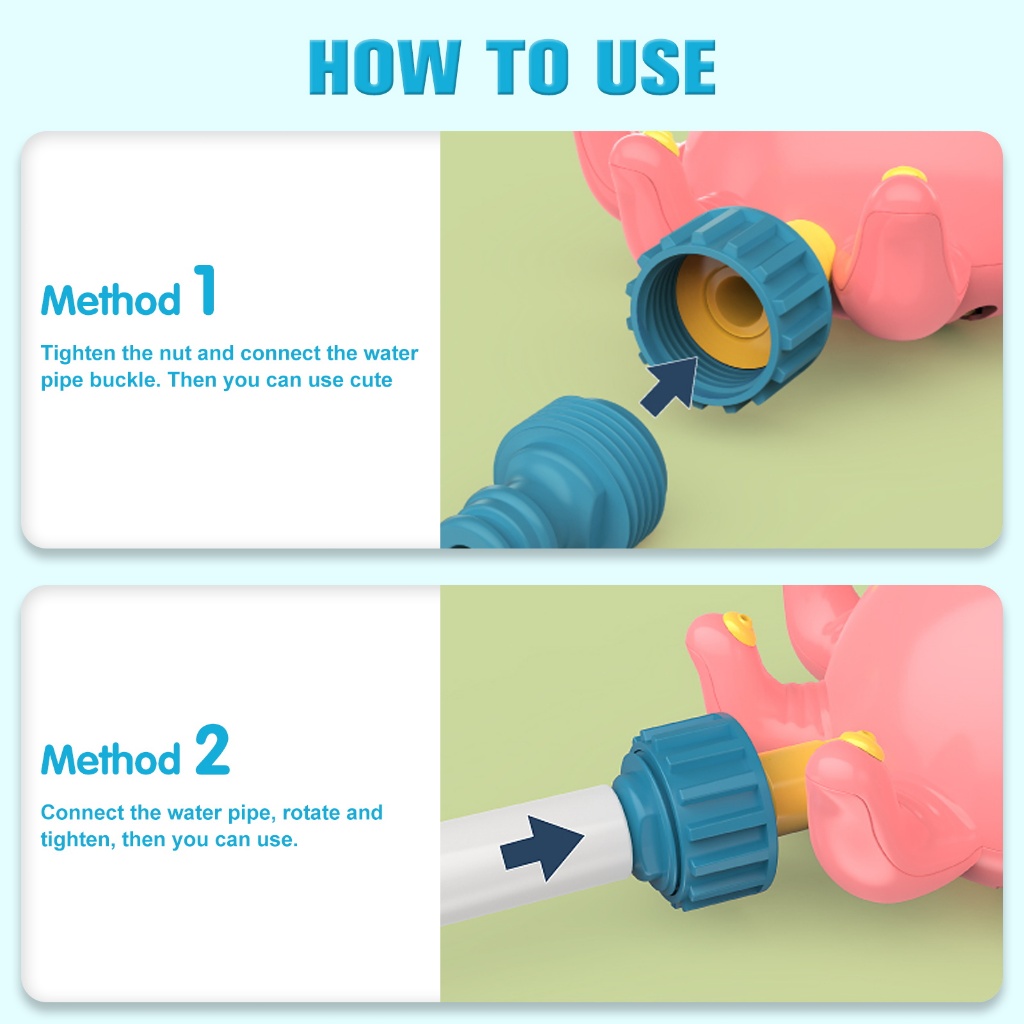 HOW TO USE

Method 1

Tighten the nut and connect the water pipe buckle. Then you can use cute

Method 2

Connect the water pipe, rotate and tighten, then you can use.