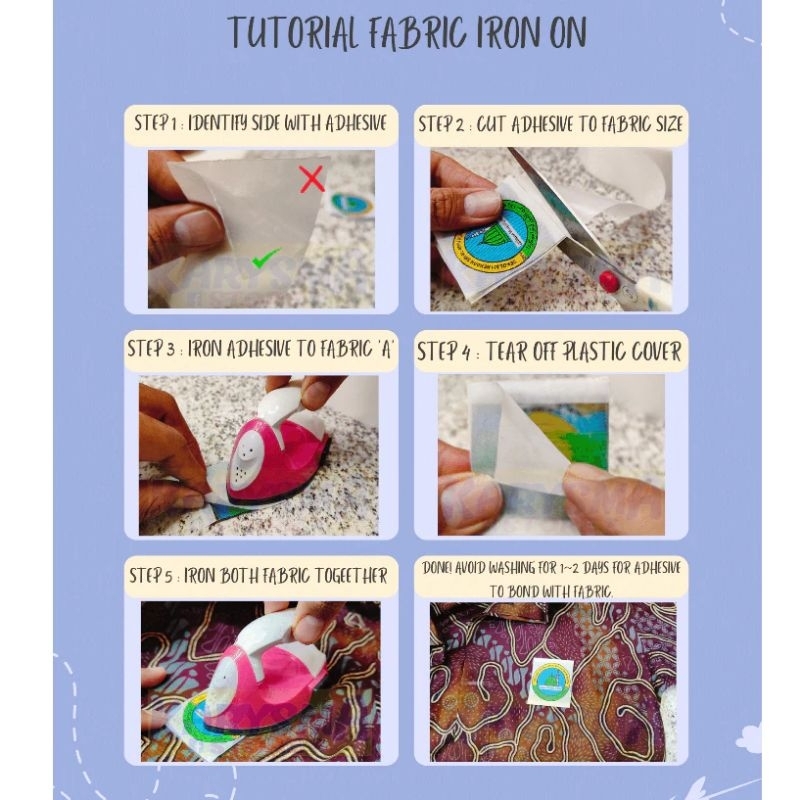 TUTORIAL FABRIC IRON ON

STEP 1 : IDENTIFY SIDE WITH ADHESIVE

STEP 2 : CUT ADHESIVE TO FABRIC SIZE

STEP 3 : IRON ADHESIVE TO FABRIC 'A'

STEP 4 : TEAR OFF PLASTIC COVER

STEP 5 : IRON BOTH FABRIC TOGEETHER

DONE! AVOID WASHING FOR 1~2 DAYS FOR ADHESIVE TO BOND WITH FABRIC.