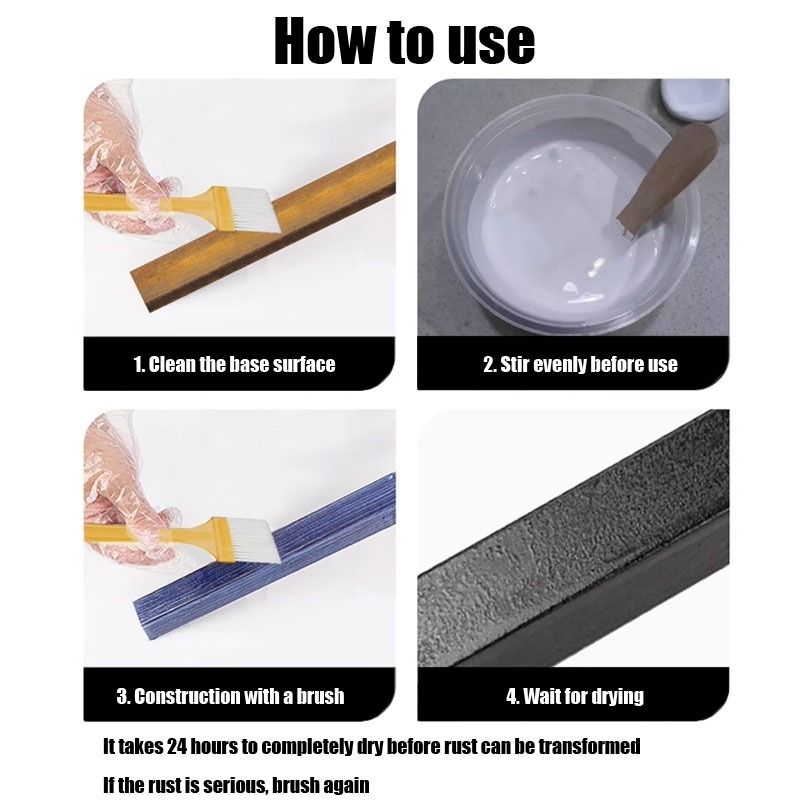 How to use

1. Clean the base surface

2. Stir evenly before use

3. Construction with a brush

4. Wait for drying

It takes 24 hours to completely dry before rust can be transformed

If the rust is serious, brush again