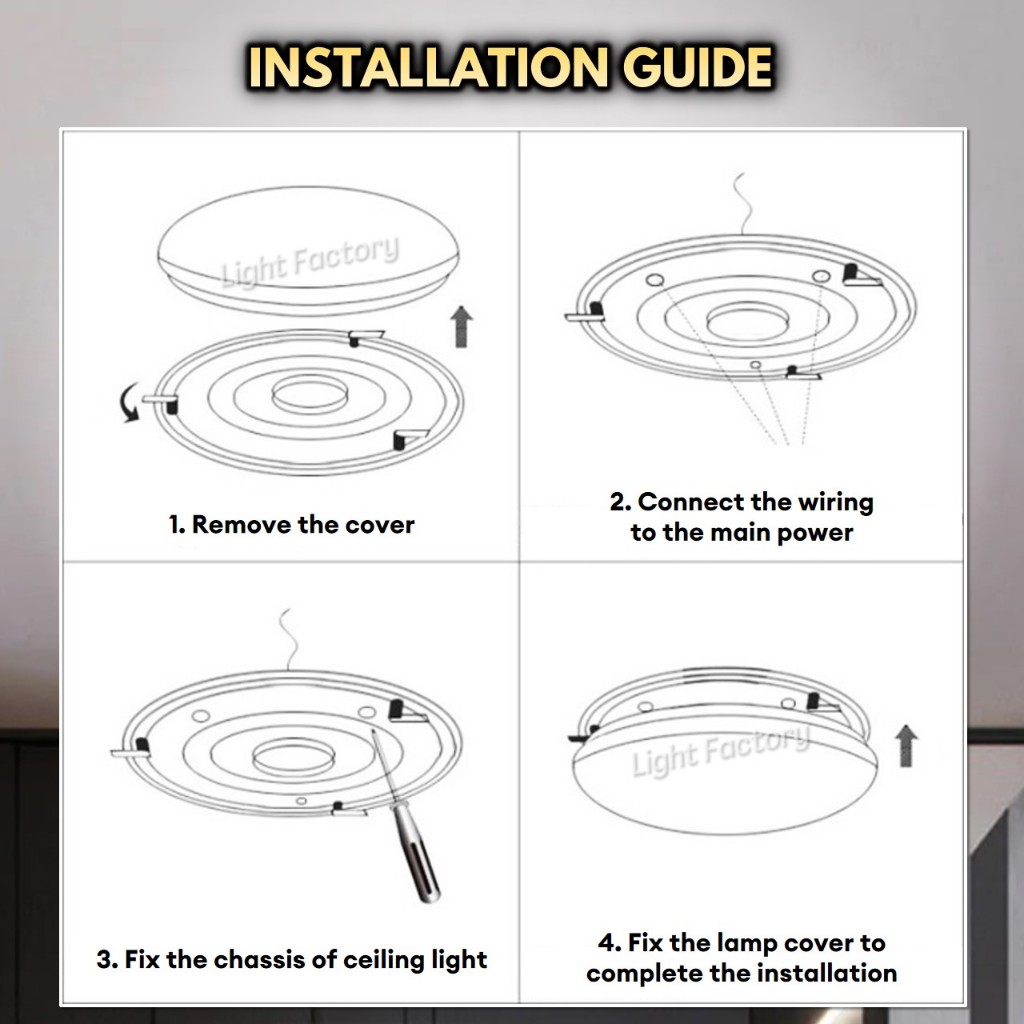 INSTALLATION GUIDE

Light Factory

1. Remove the cover

2. Connect the wiring to the main power

3. Fix the chassis of ceiling light

Light Factory

4. Fix the lamp cover to complete the installation