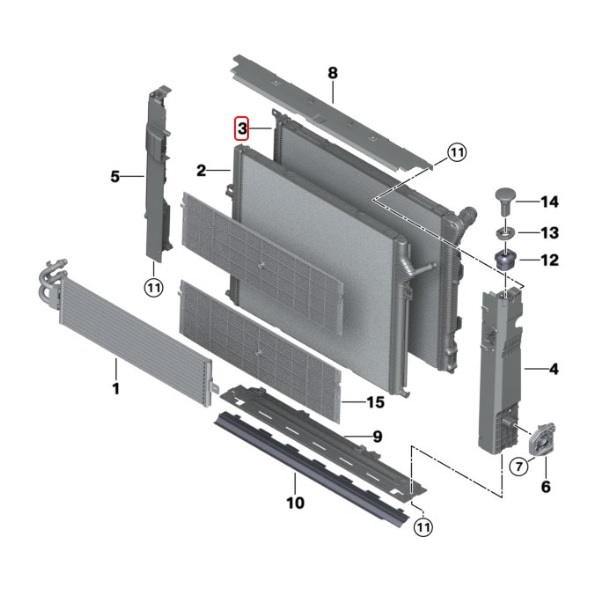 8
3
11
5
2
14
13
12
11
4
1
15
9
7
6
10
11