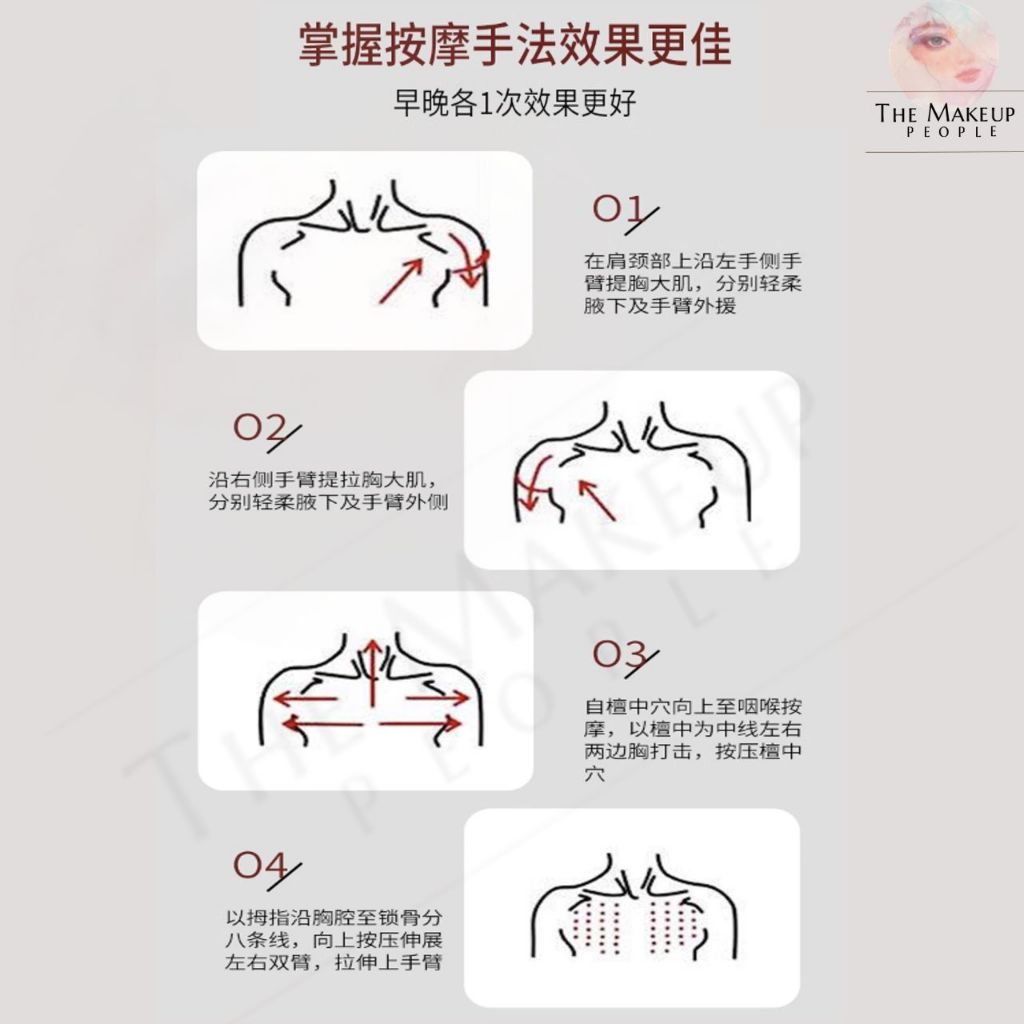 掌握按摩手法效果更佳

早晚各1次效果更好

THE MAKEUP
PEOPLE

01

在肩颈部上沿左手侧手臂提胸大肌，分别轻柔腋下及手臂外援

02

沿右侧手臂提拉胸大肌，分别轻柔腋下及手臂外侧

03

自檀中穴向上至咽喉按摩，以檀中为中线左右两边胸打击，按压檀中穴

04

以拇指沿胸腔至锁骨分八条线，向上按压伸展左右双臂，拉伸上手臂

THE MAKEUP
PEOPLE