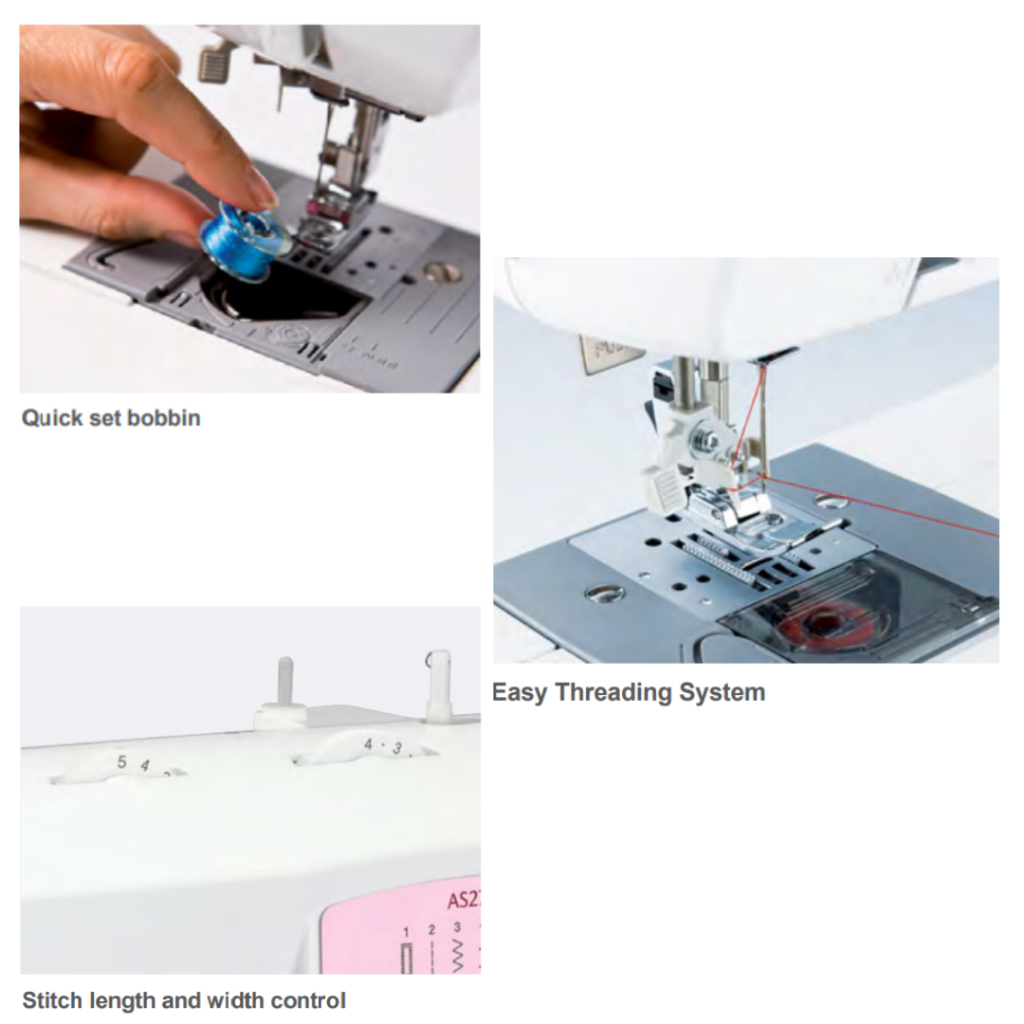 Quick set bobbin

Easy Threading System

5 4

4 · 3

AS2

1 2 3

Stitch length and width control