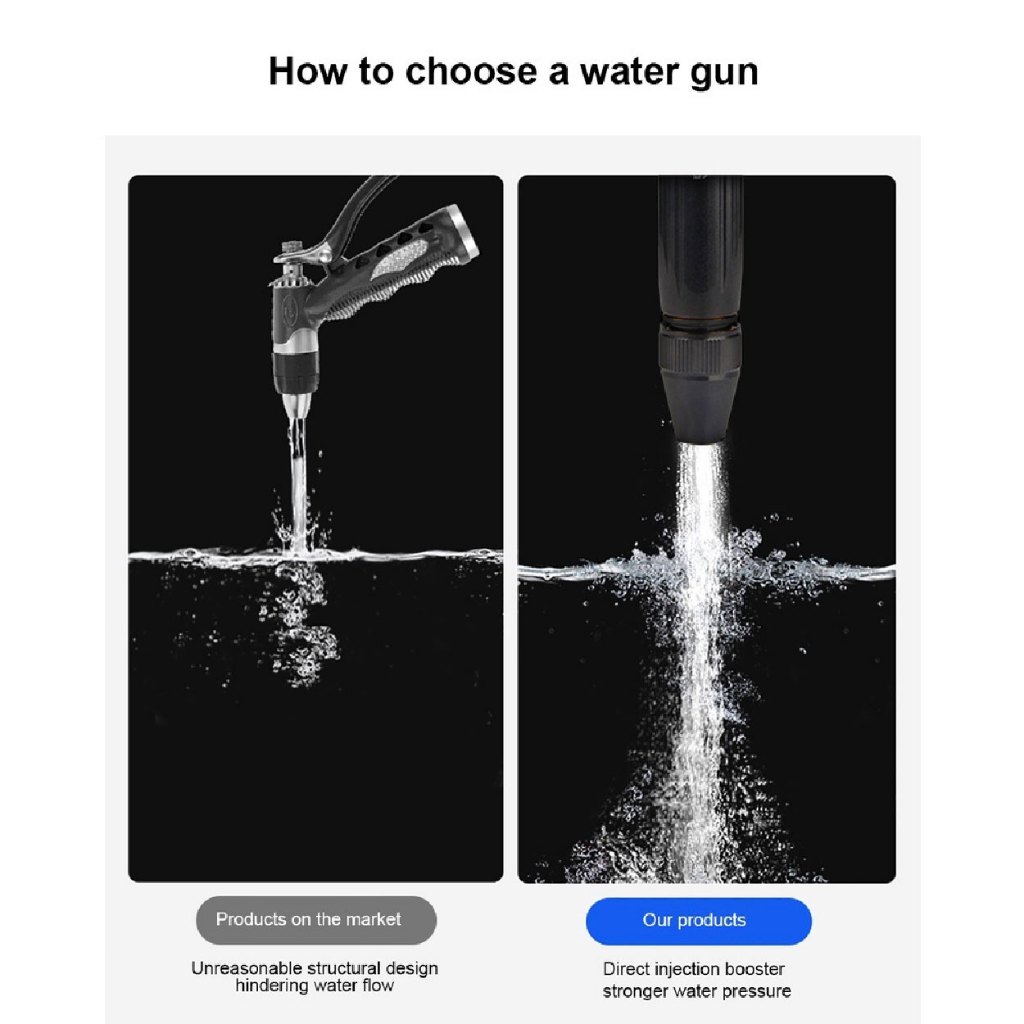 How to choose a water gun

Products on the market

Unreasonable structural design hindering water flow

Our products

Direct injection booster stronger water pressure