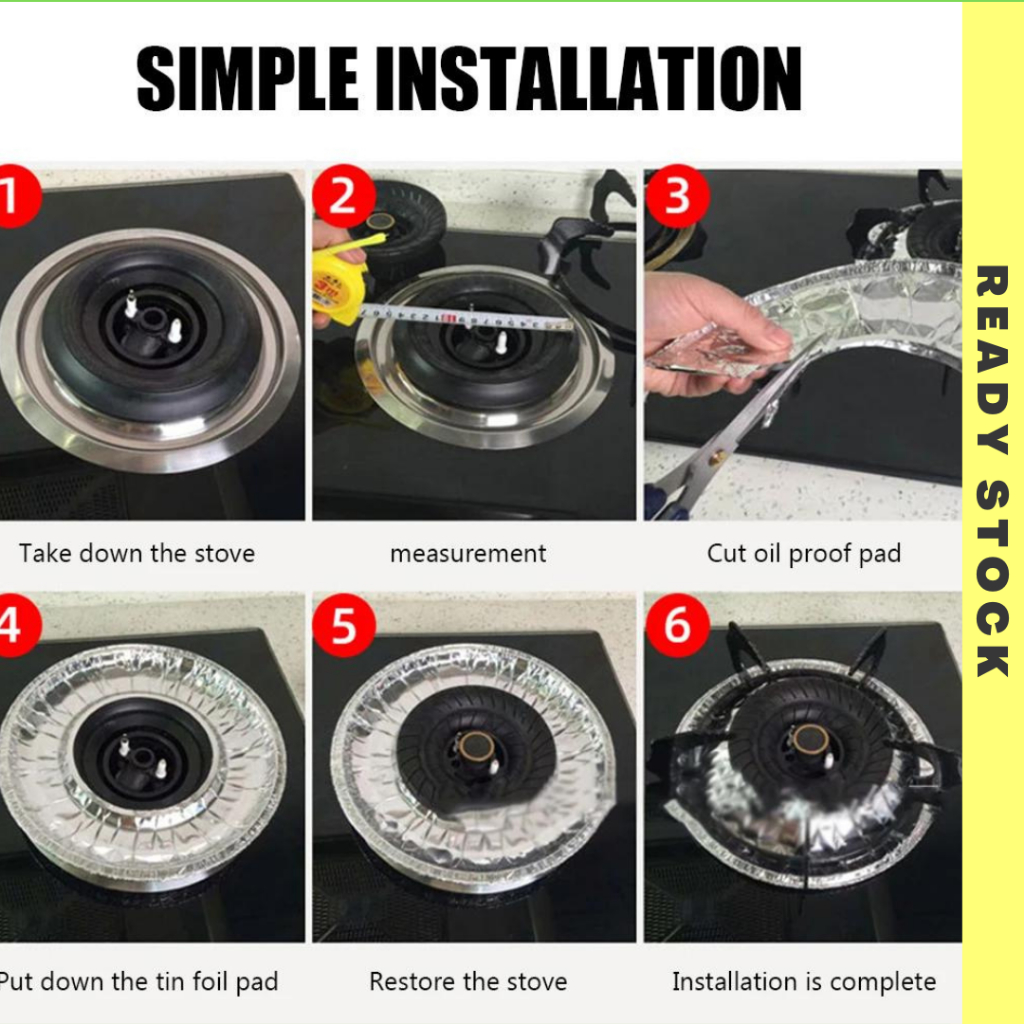 SIMPLE INSTALLATION

1

Take down the stove

2

measurement

3

Cut oil proof pad

4

Put down the tin foil pad

5

Restore the stove

6

Installation is complete

READY STOCK