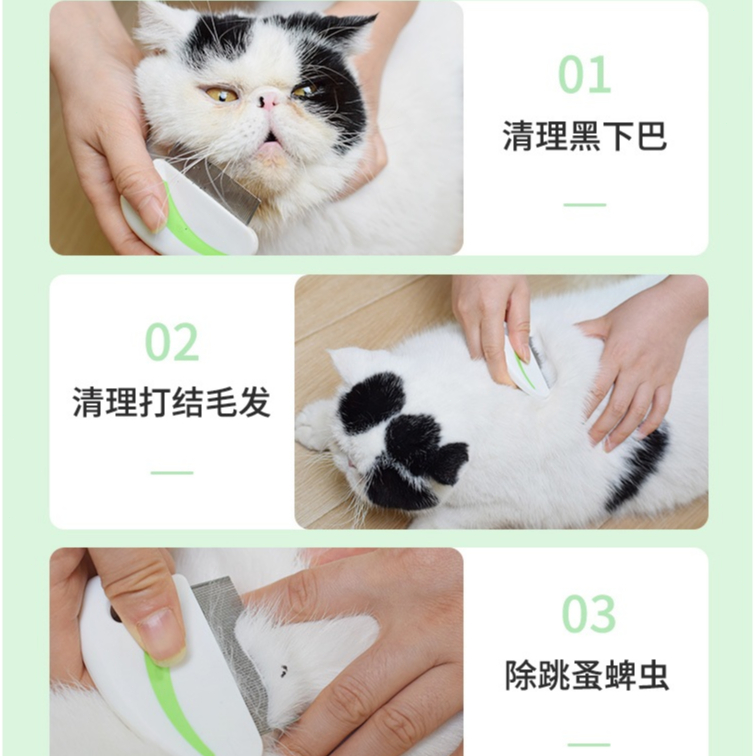 01

清理黑下巴

02

清理打结毛发

03

除跳蚤蜱虫