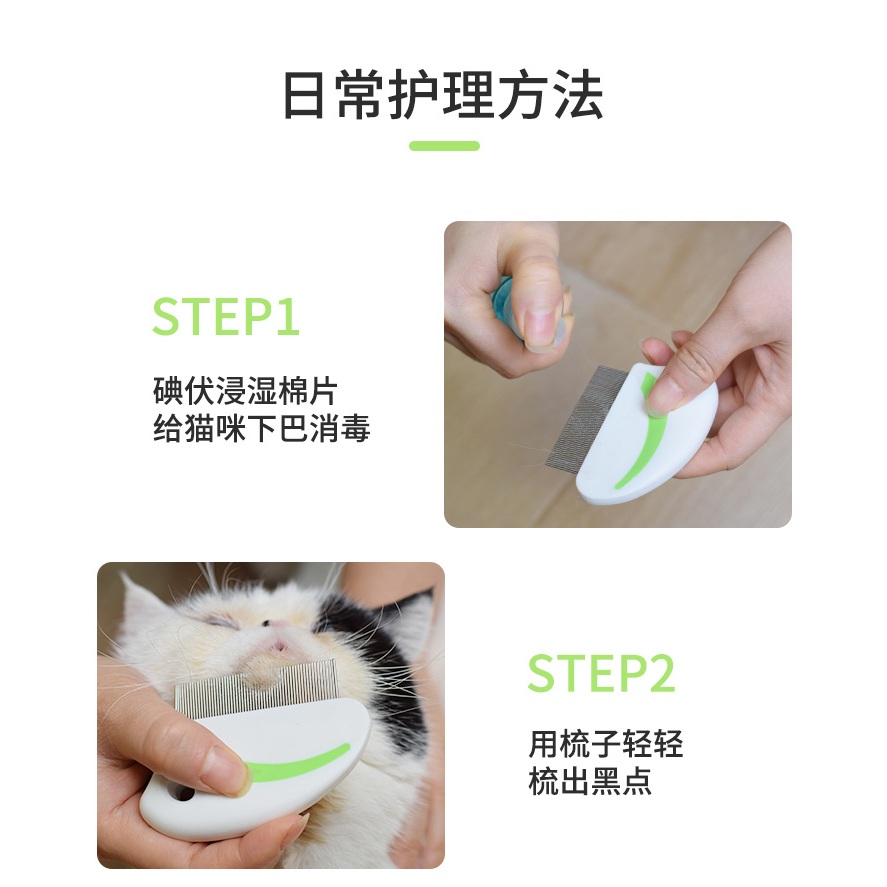 日常护理方法

STEP1

碘伏浸湿棉片
给猫咪下巴消毒

STEP2

用梳子轻轻
梳出黑点