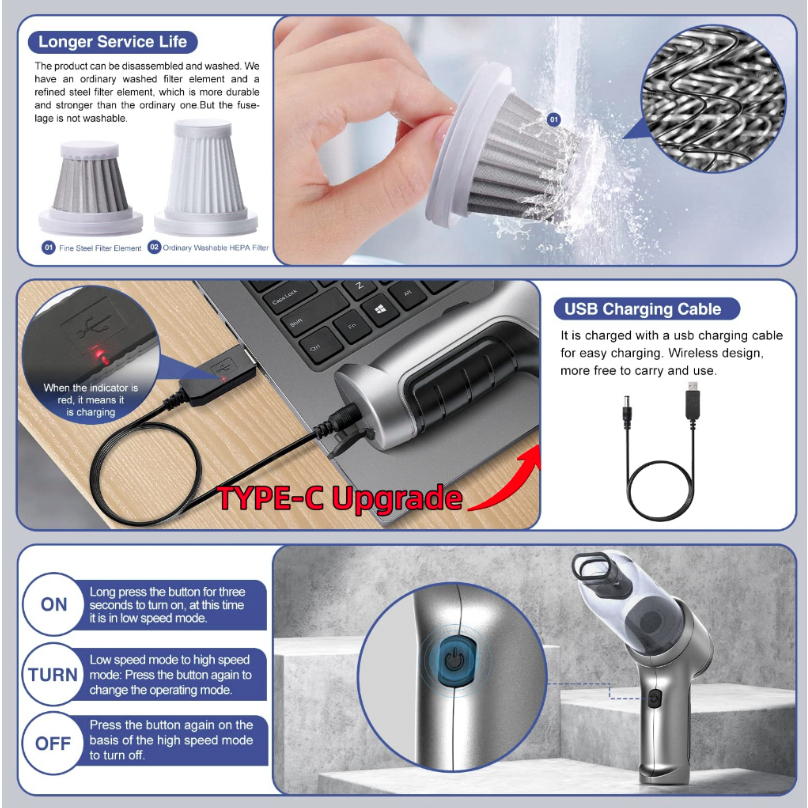 Longer Service Life

The product can be disassembled and washed. We have an ordinary washed filter element and a refined steel filter element, which is more durable and stronger than the ordinary one.But the fuselage is not washable.

01 Fine Steel Filter Element 02 Ordinary Washable HEPA Filter

01

Caps Lock Z Shift Fn Alt Ctrl

When the indicator is red, it means it is charging

TYPE-C Upgrade

USB Charging Cable

It is charged with a usb charging cable for easy charging. Wireless design, more free to carry and use.

ON Long press the button for three seconds to turn on, at this time it is in low speed mode.

TURN Low speed mode to high speed mode: Press the button again to change the operating mode.

OFF Press the button again on the basis of the high speed mode to turn off.