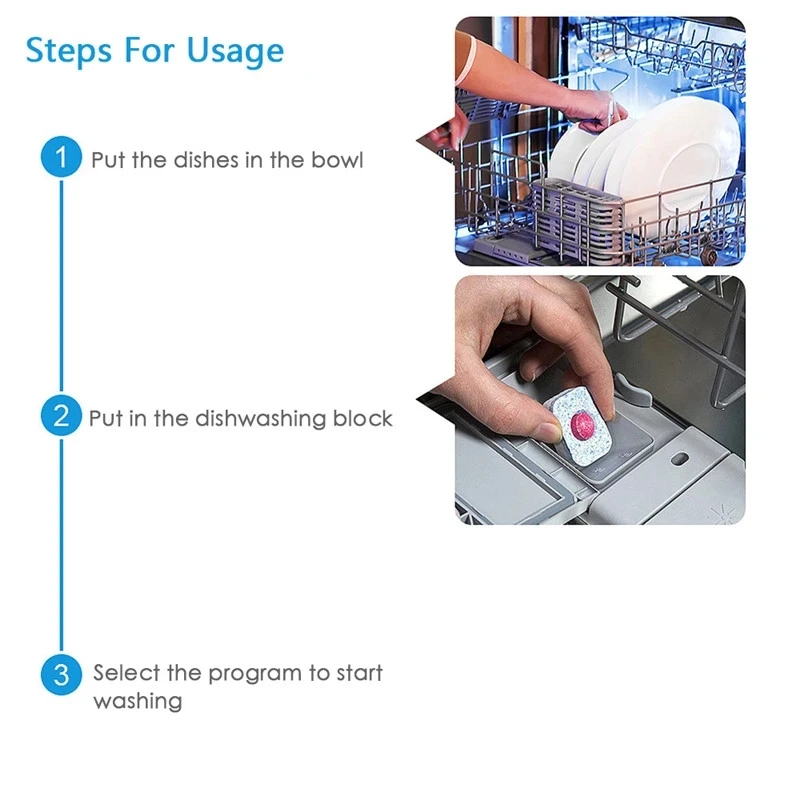 Steps For Usage

1 Put the dishes in the bowl

2 Put in the dishwashing block

3 Select the program to start washing