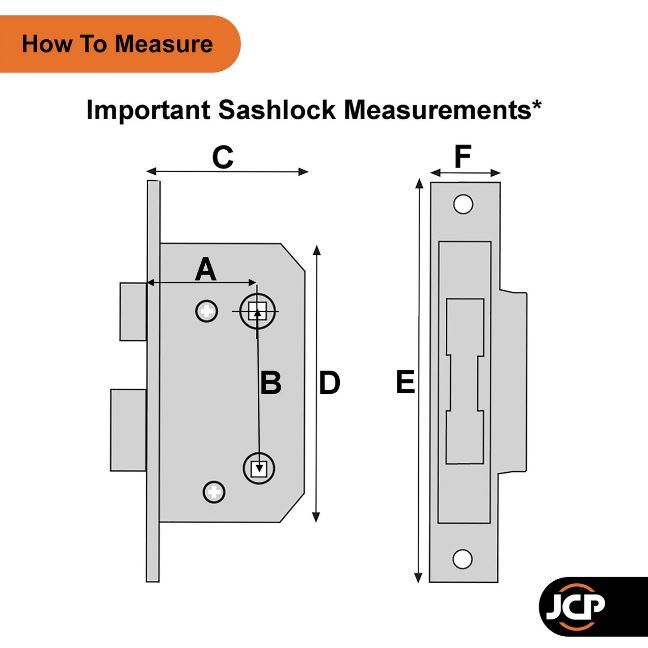 How To Measure

Important Sashlock Measurements*

C

F

A

B

D

E

JCP