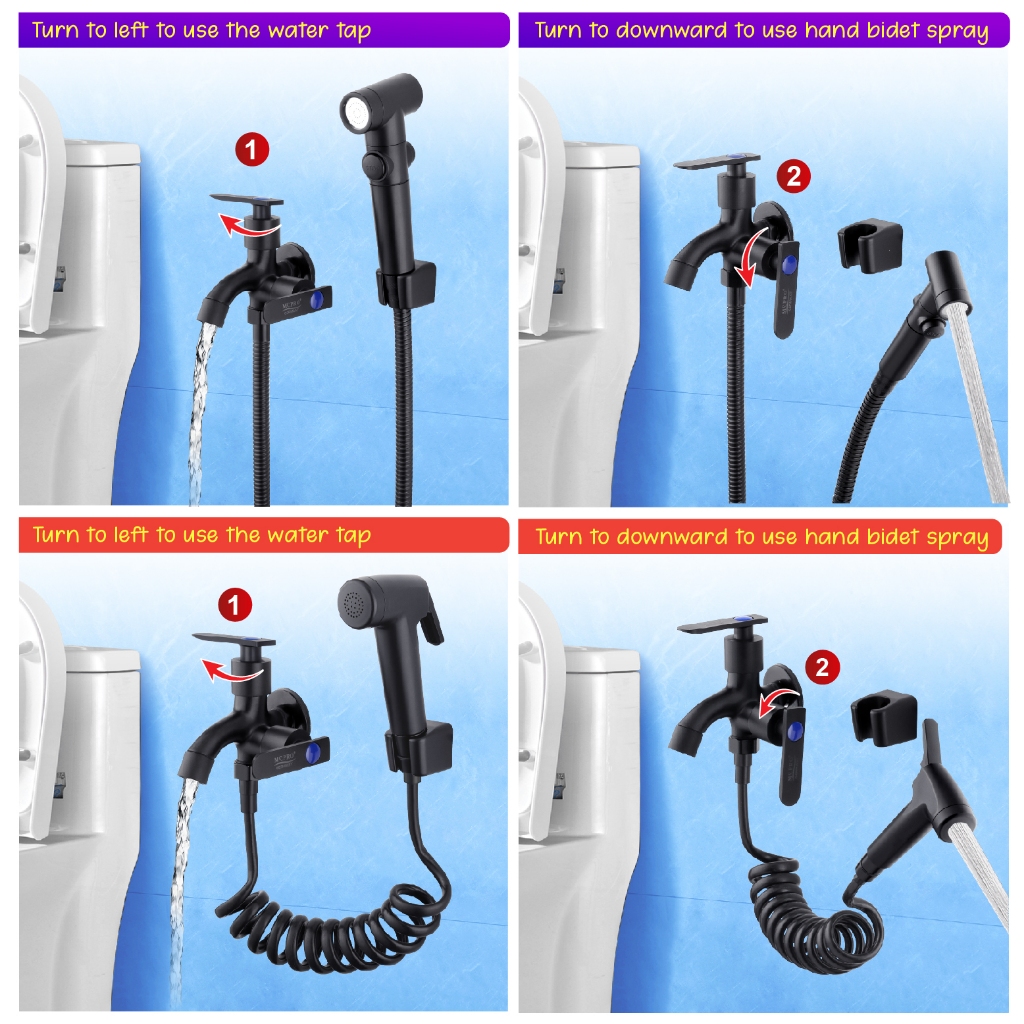 Turn to left to use the water tap

1

Turn to downward to use hand bidet spray

2

Turn to left to use the water tap

1

Turn to downward to use hand bidet spray

2