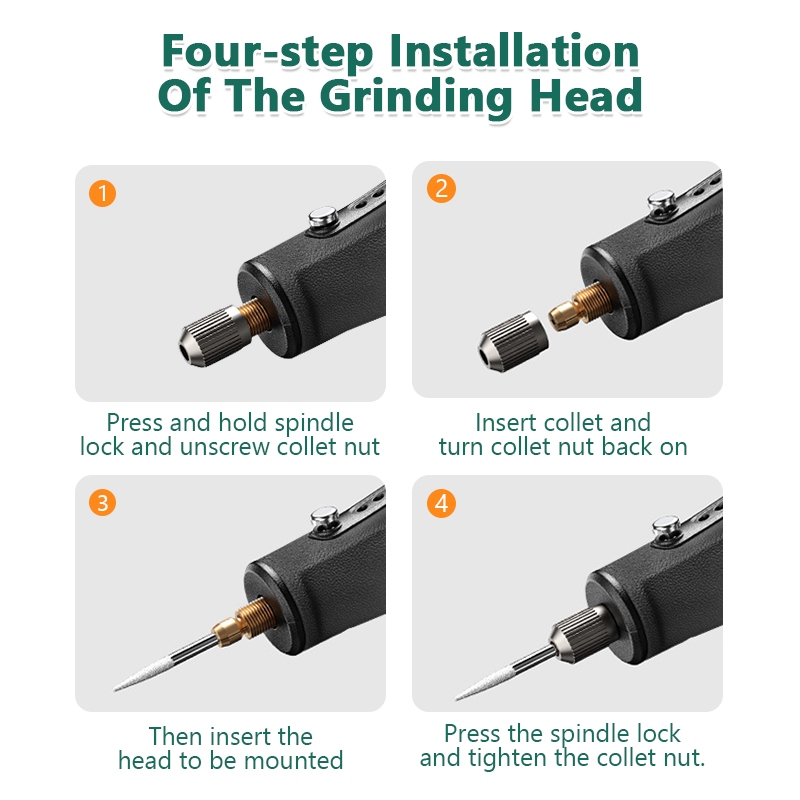 Four-step Installation Of The Grinding Head

1

Press and hold spindle lock and unscrew collet nut

2

Insert collet and turn collet nut back on

3

Then insert the head to be mounted

4

Press the spindle lock and tighten the collet nut.