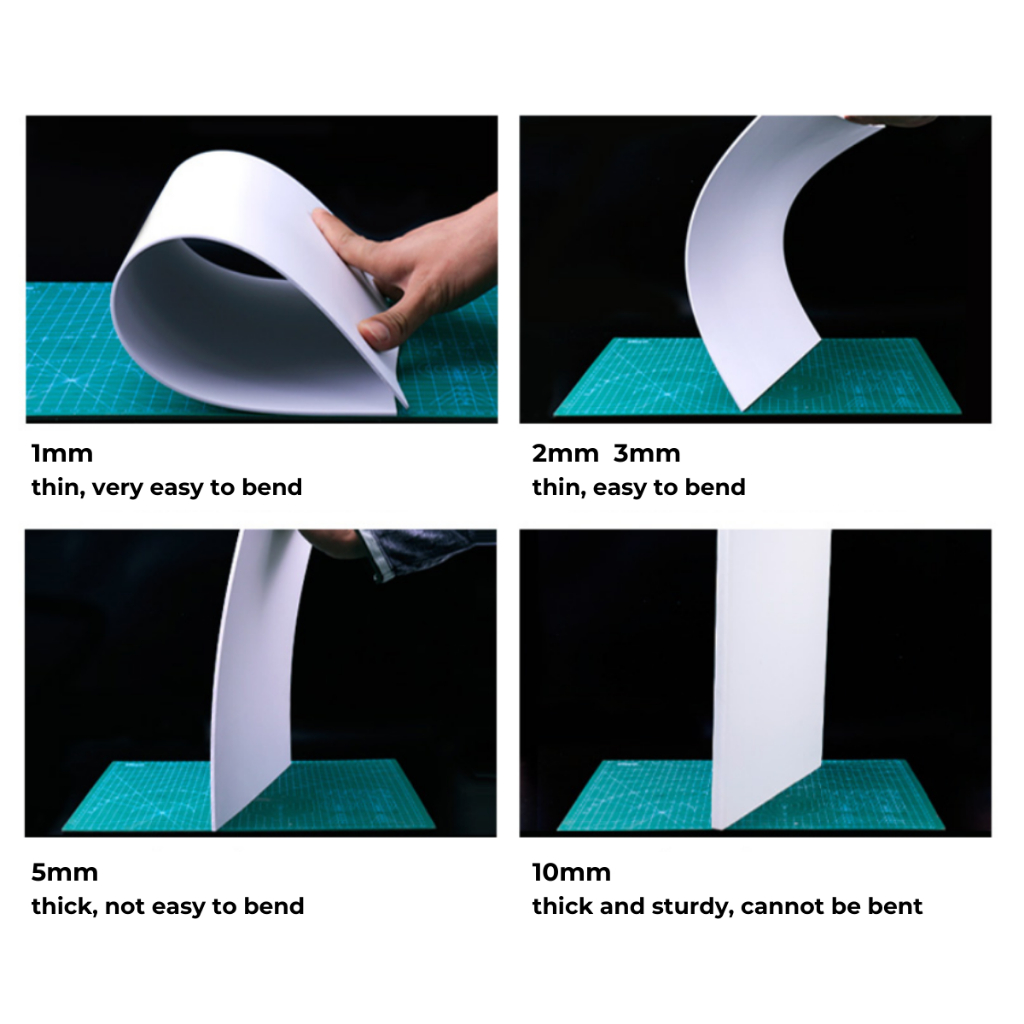 1mm
thin, very easy to bend

2mm 3mm
thin, easy to bend

5mm
thick, not easy to bend

10mm
thick and sturdy, cannot be bent