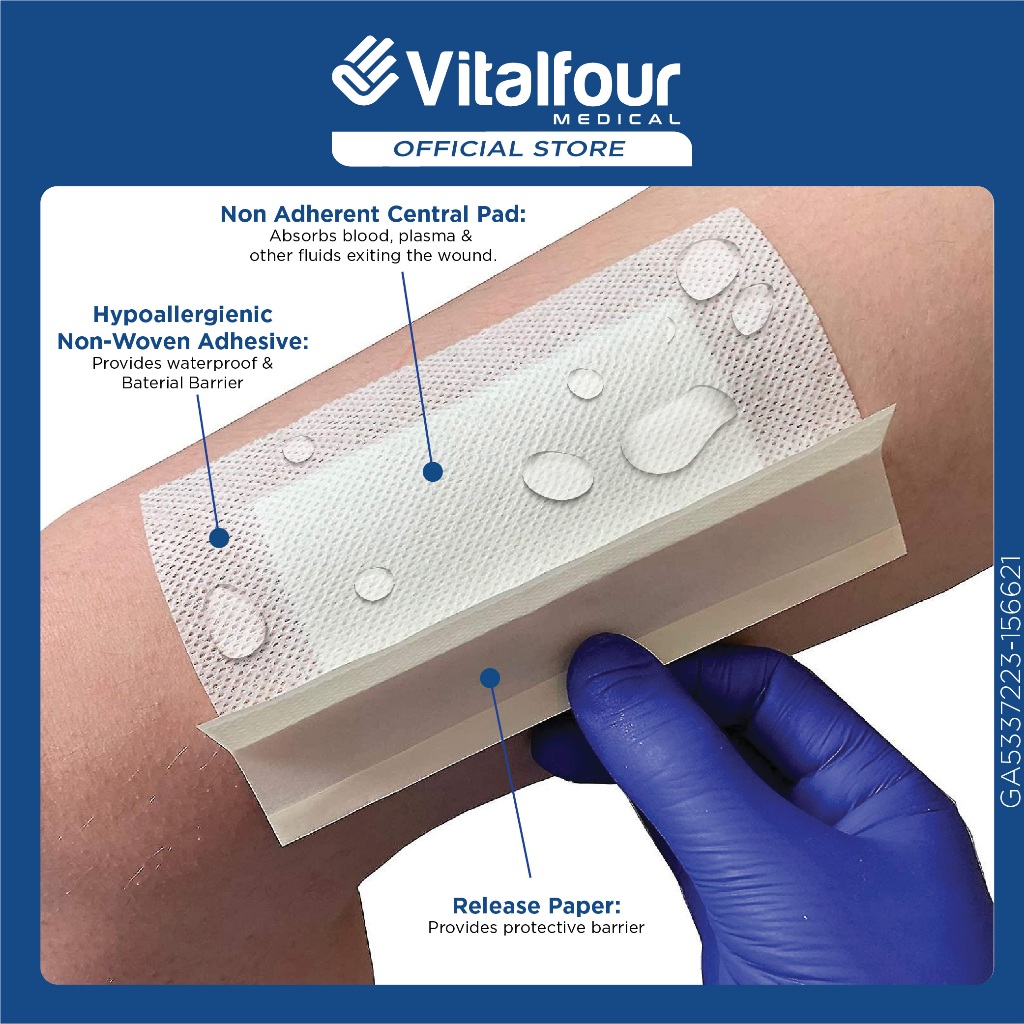 Vitalfour
MEDICAL
OFFICIAL STORE

Non Adherent Central Pad:
Absorbs blood, plasma & other fluids exiting the wound.

Hypoallergienic Non-Woven Adhesive:
Provides waterproof & Baterial Barrier

Release Paper:
Provides protective barrier

GA5337223-156621