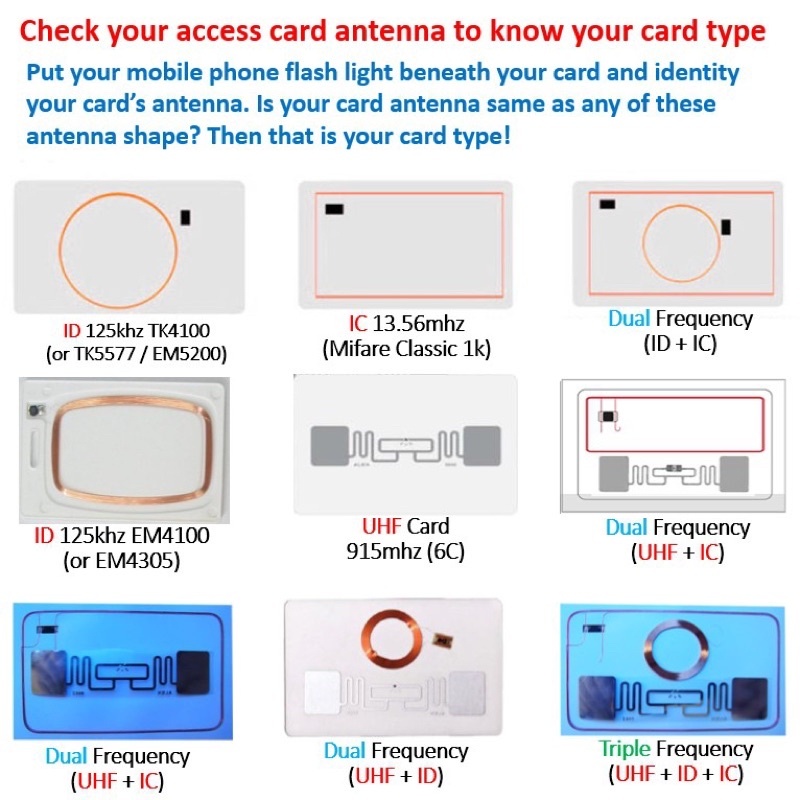 Check your access card antenna to know your card type

Put your mobile phone flash light beneath your card and identity your card's antenna. Is your card antenna same as any of these antenna shape? Then that is your card type!

ID 125khz TK4100
(or TK5577 / EM5200)

IC 13.56mhz
(Mifare Classic 1k)

Dual Frequency
(ID + IC)

ID 125khz EM4100
(or EM4305)

UHF Card
915mhz (6C)

Dual Frequency
(UHF + IC)

Dual Frequency
(UHF + IC)

Dual Frequency
(UHF + ID)

Triple Frequency
(UHF + ID + IC)