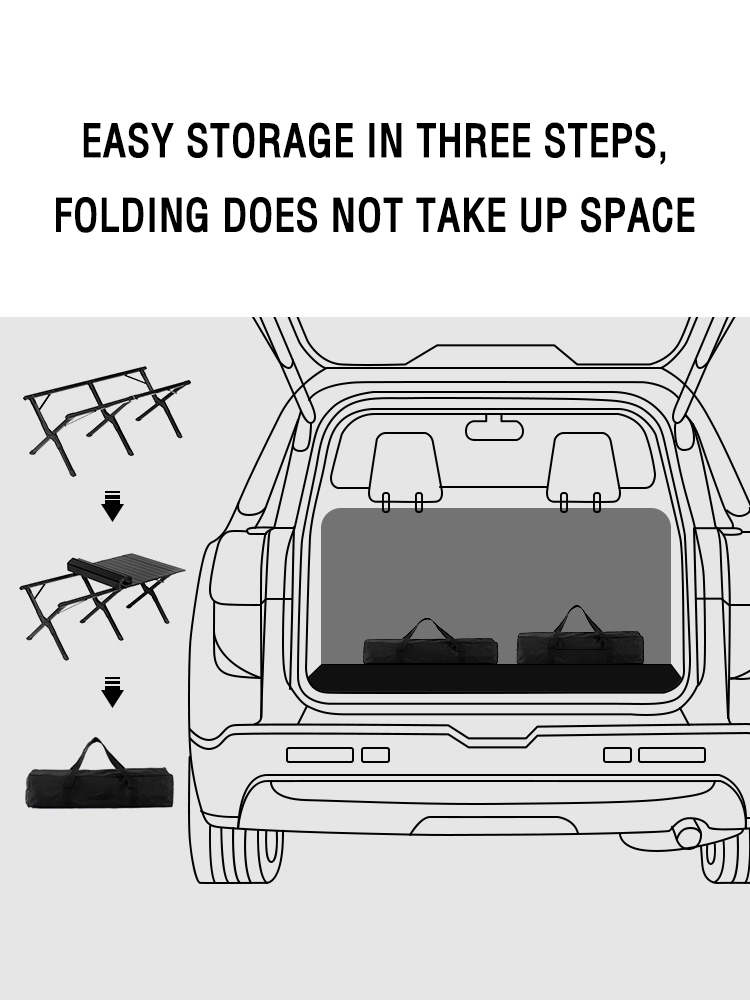 EASY STORAGE IN THREE STEPS,
FOLDING DOES NOT TAKE UP SPACE