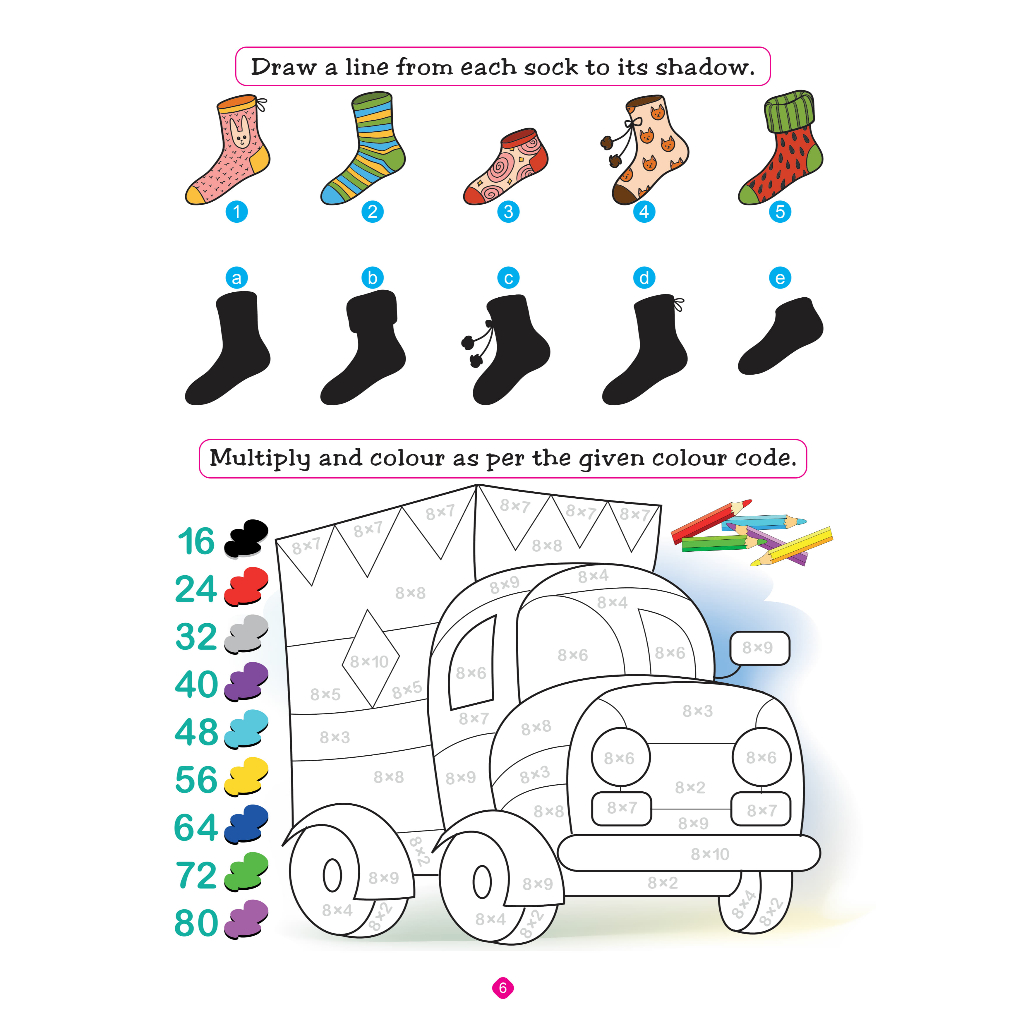 Draw a line from each sock to its shadow.

1
2
3
4
5

a
b
c
d
e

Multiply and colour as per the given colour code.

16
24
32
40
48
56
64
72
80

8×7
8×7
8×7
8×7
8×7
8×7
8×8
8×8
8×9
8×4
8×4
8×10
8×6
8×6
8×6
8×9
8×5
8×5
8×7
8×3
8×3
8×8
8×6
8×6
8×8
8×9
8×3
8×2
8×8
8×7
8×7
8×9
8×2
8×10
8×9
8×9
8×2
8×4
8×2
8×4
8×2
8×4
8×2

6