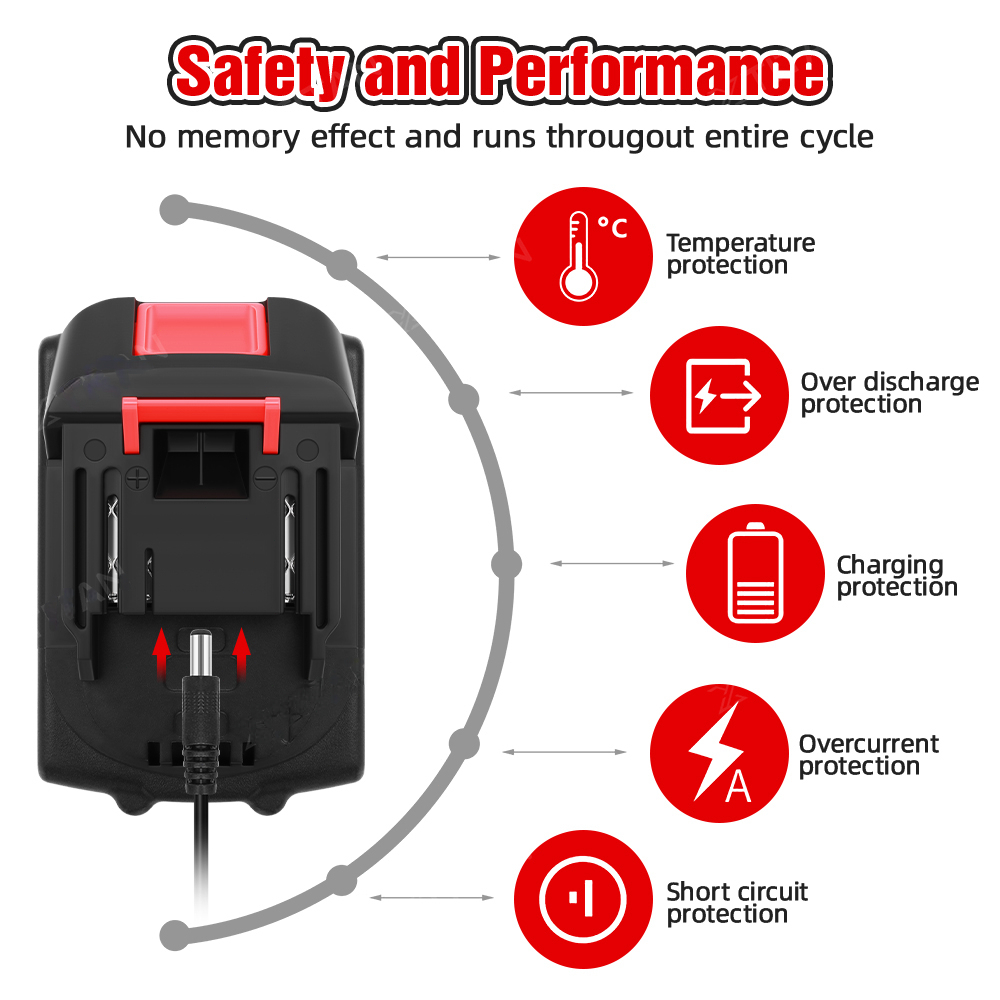 Safety and Performance

No memory effect and runs througout entire cycle

°C

Temperature protection

Over discharge protection

Charging protection

A

Overcurrent protection

Short circuit protection