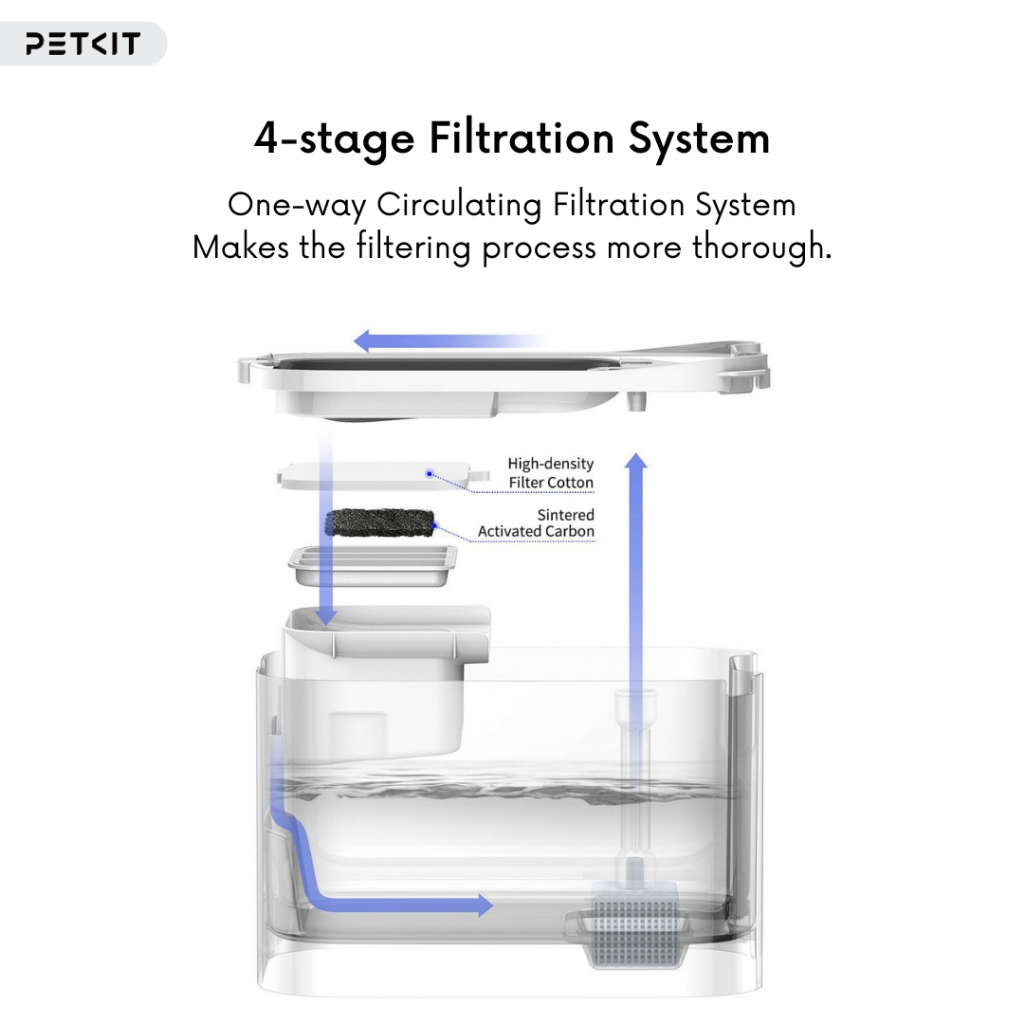 PETKIT

4-stage Filtration System

One-way Circulating Filtration System
Makes the filtering process more thorough.

High-density
Filter Cotton

Sintered
Activated Carbon