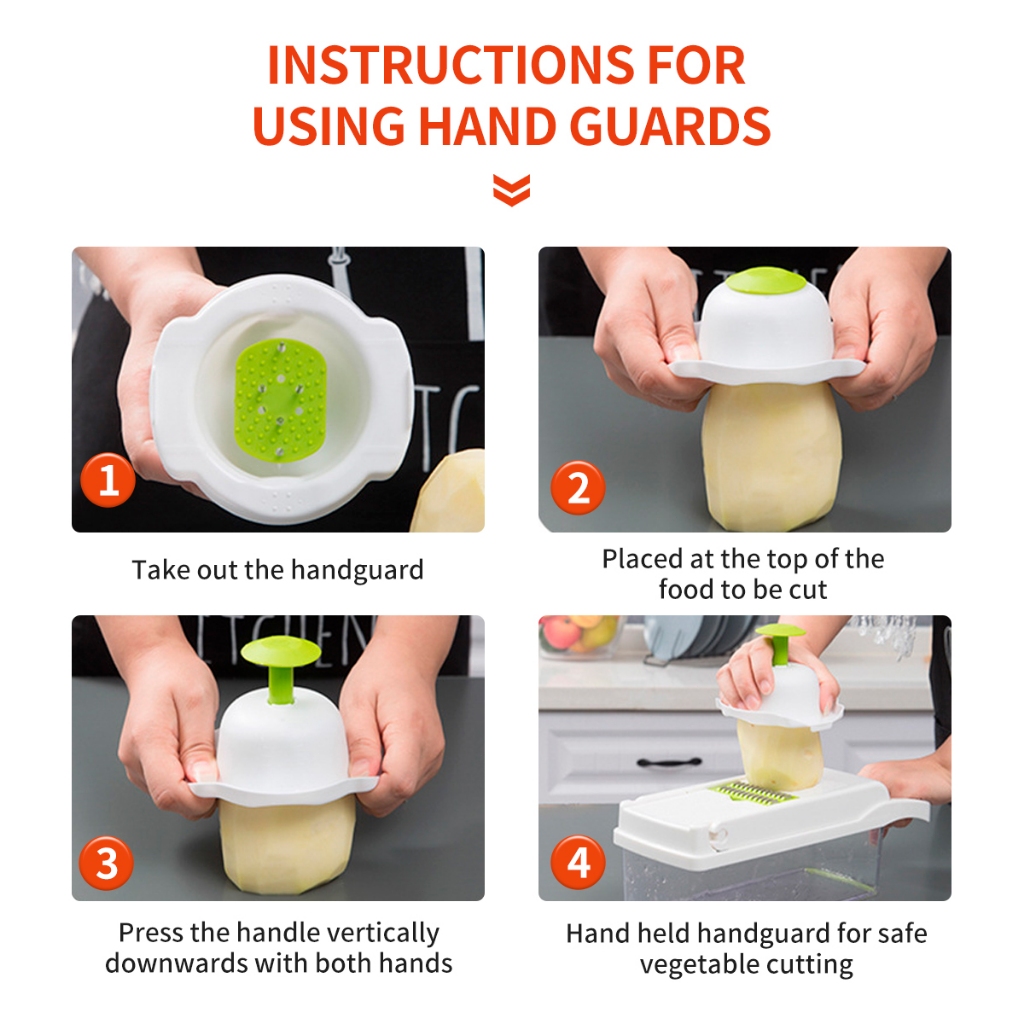 INSTRUCTIONS FOR USING HAND GUARDS

1

Take out the handguard

2

Placed at the top of the food to be cut

3

Press the handle vertically downwards with both hands

4

Hand held handguard for safe vegetable cutting