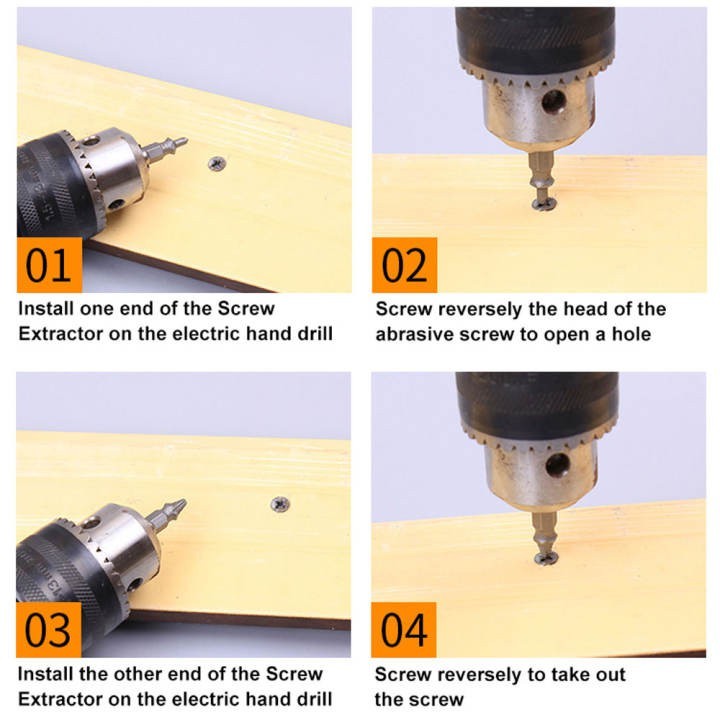 01

Install one end of the Screw Extractor on the electric hand drill

02

Screw reversely the head of the abrasive screw to open a hole

03

Install the other end of the Screw Extractor on the electric hand drill

04

Screw reversely to take out the screw